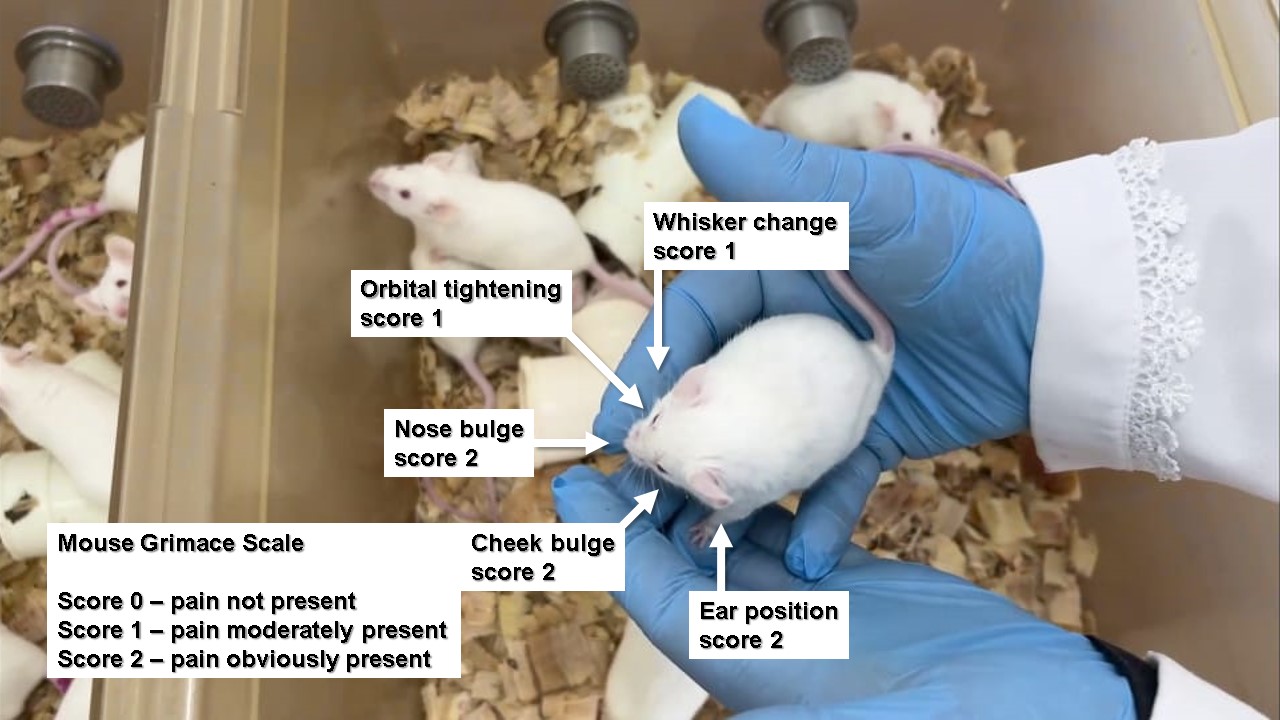 Whisker change
score 1

Orbital tightening
score 1

Nose bulge
score 2

Cheek bulge
score 2

Ear position
score 2

Mouse Grimace Scale

Score 0 – pain not present
Score 1 – pain moderately present
Score 2 – pain obviously present