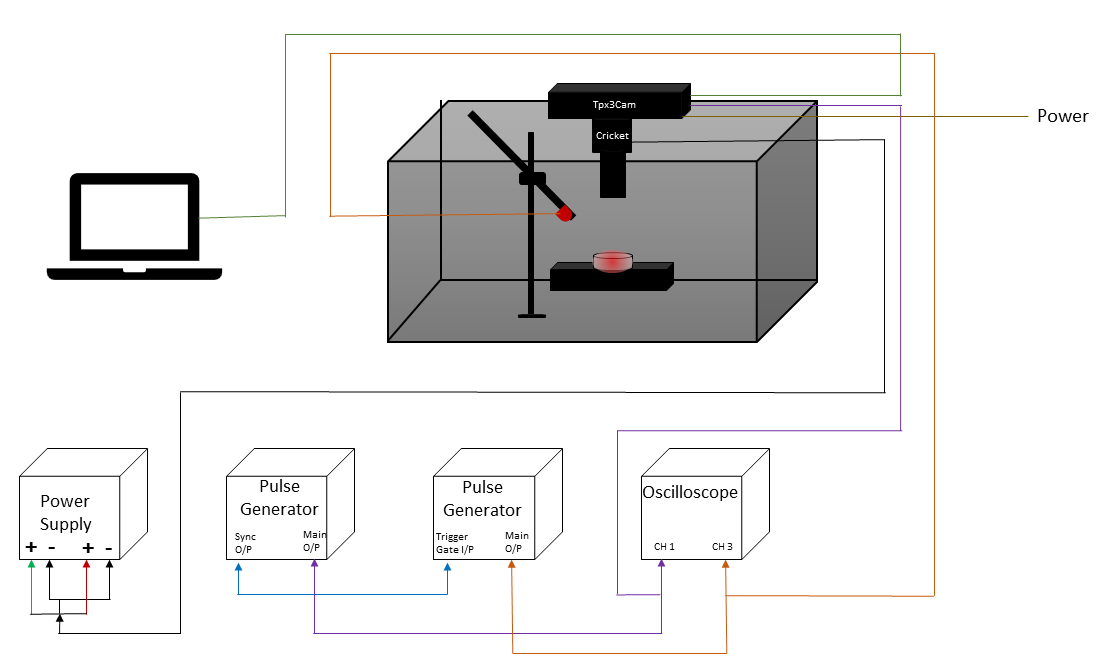 Tpx3Cam

Cricket

Power

Power Supply

+ - + -

Pulse Generator

Sync O/P

Main O/P

Pulse Generator

Trigger Gate I/P

Main O/P

Oscilloscope

CH 1

CH 3