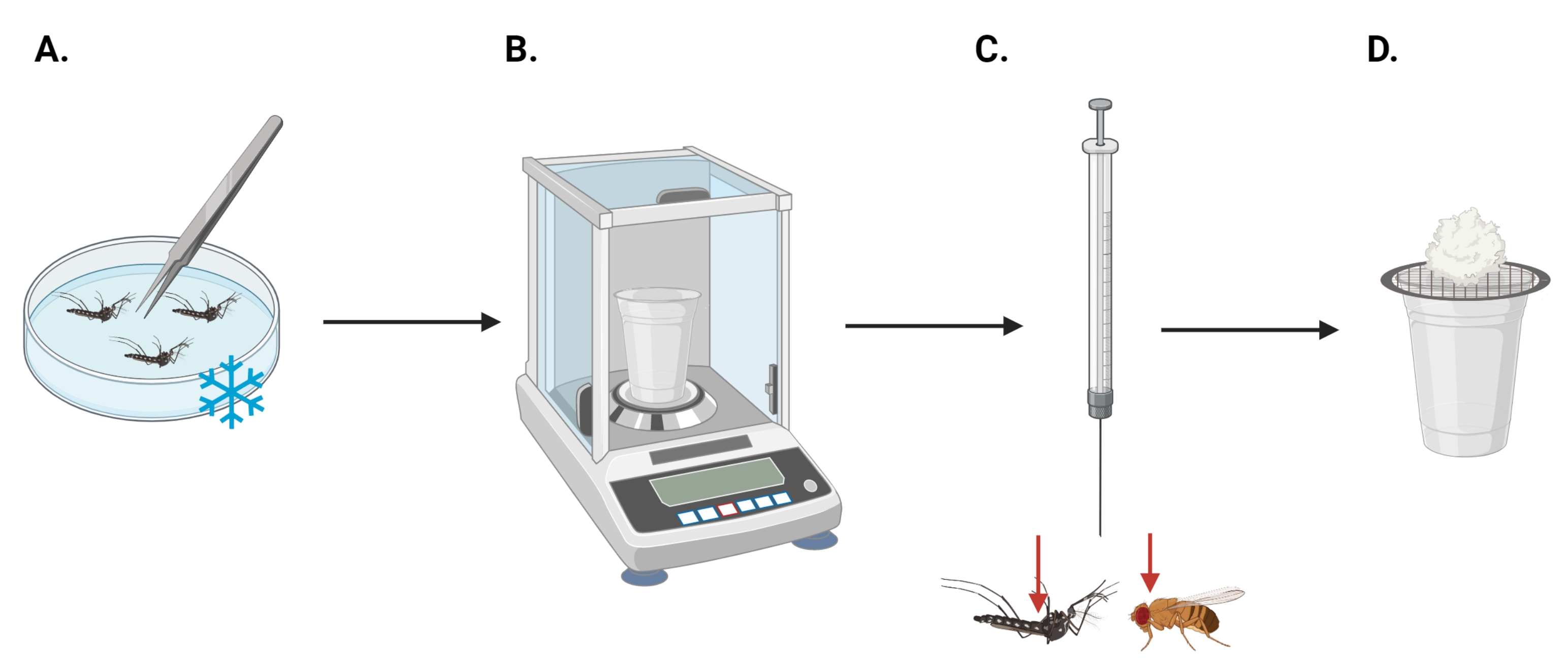 A.

B.

C.

D.