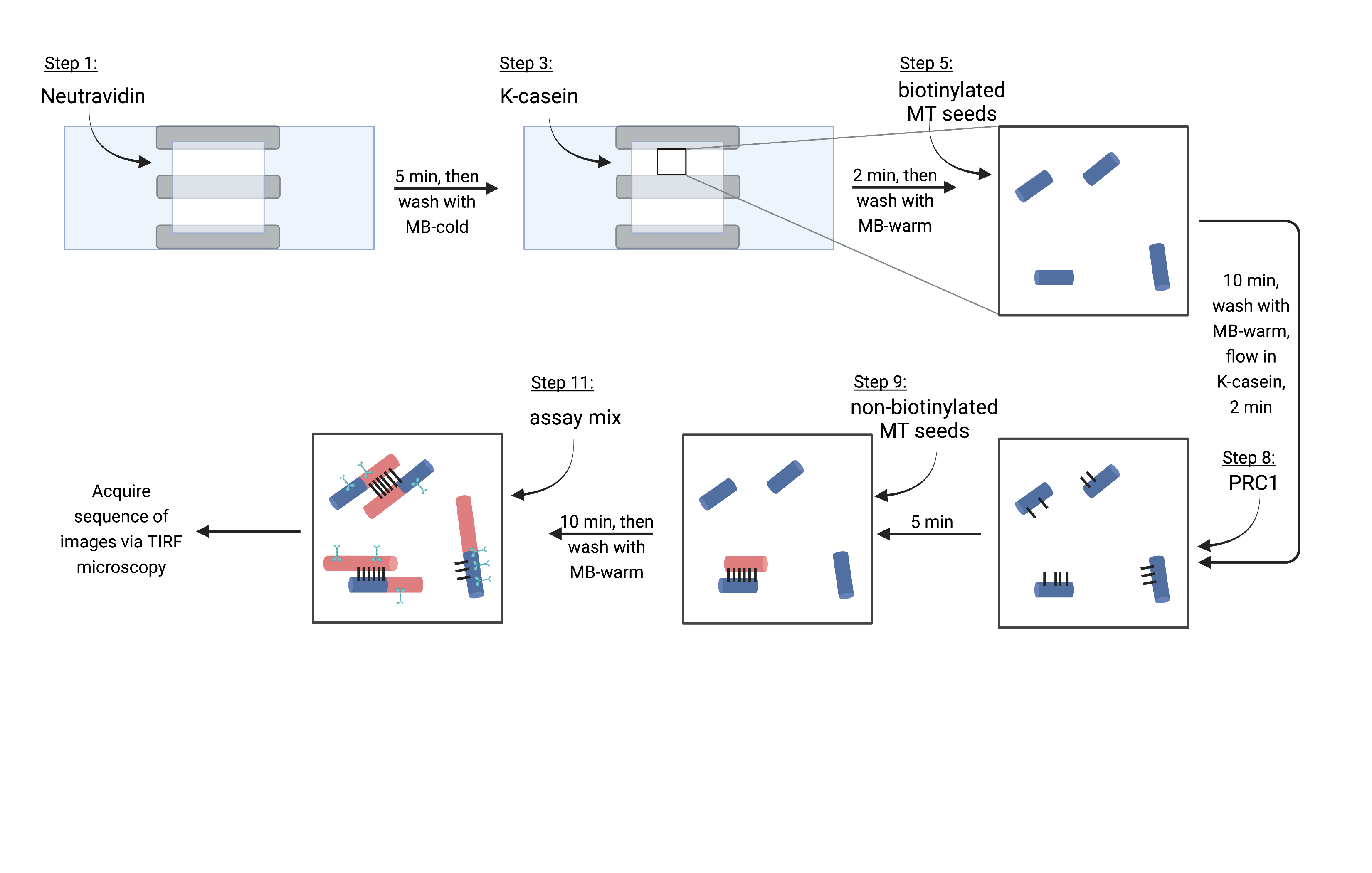 Step 1:
Neutravidin

5 min, then wash with MB-cold

Step 3:
K-casein

2 min, then wash with MB-warm

Step 5:
biotinylated MT seeds

10 min, wash with MB-warm, flow in K-casein, 2 min

Step 8:
PRC1

5 min

Step 9:
non-biotinylated MT seeds

10 min, then wash with MB-warm

Step 11:
assay mix

Acquire sequence of images via TIRF microscopy