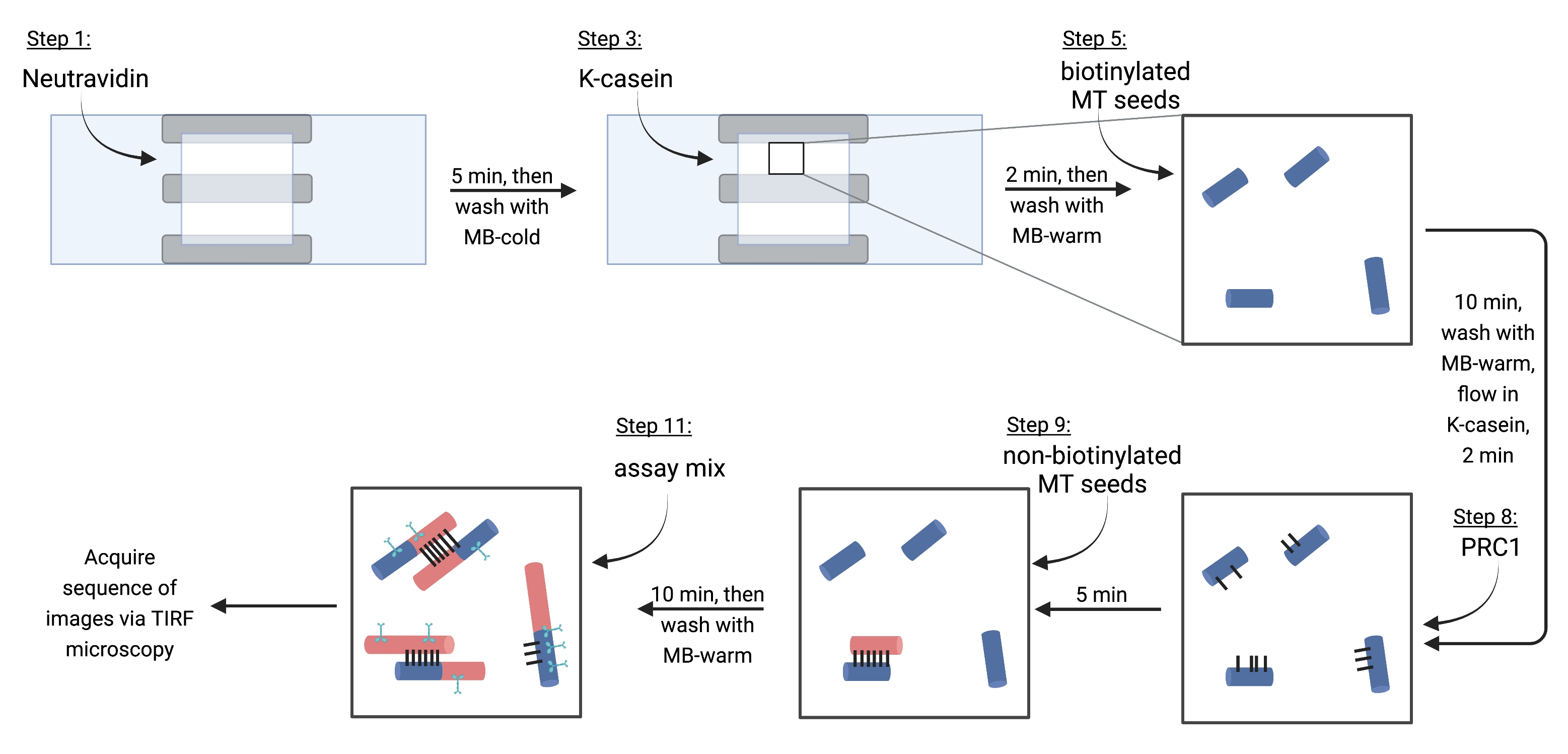 Step 1:
Neutravidin

5 min, then wash with MB-cold

Step 3:
K-casein

2 min, then wash with MB-warm

Step 5:
biotinylated MT seeds

10 min, wash with MB-warm, flow in K-casein, 2 min

Step 8:
PRC1

5 min

Step 9:
non-biotinylated MT seeds

10 min, then wash with MB-warm

Step 11:
assay mix

Acquire sequence of images via TIRF microscopy