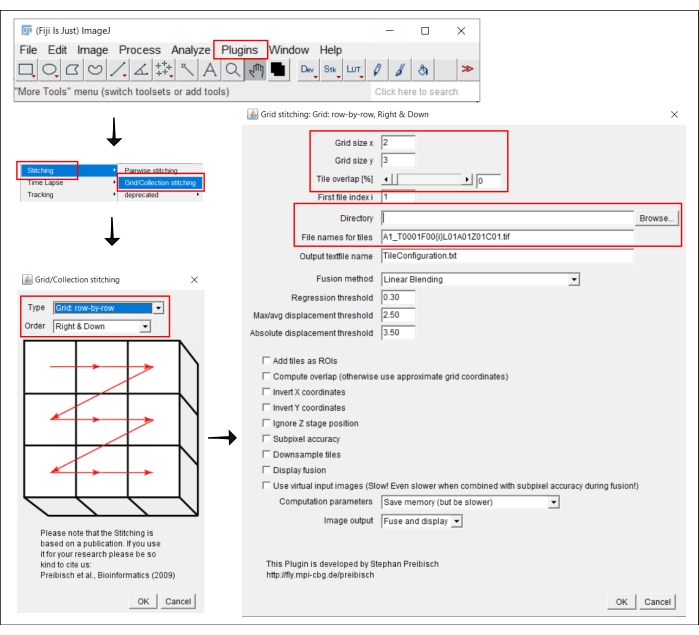 (Fiji Is Just) ImageJ

File Edit Image Process Analyze Plugins Window Help

Dev Stk LUT

"More Tools" menu (switch toolsets or add tools)

Click here to search

Stitching
Time Lapse
Tracking

Pairwise stitching
Grid/Collection stitching
deprecated

Grid/Collection stitching

Type Grid: row-by-row
Order Right & Down

Please note that the Stitching is based on a publication. If you use it for your research please be so kind to cite us:
Preibisch et al., Bioinformatics (2009)

OK Cancel

Grid stitching: Grid: row-by-row, Right & Down

Grid size x 2
Grid size y 3
Tile overlap [%] 0
First file index i 1
Directory
Browse...
File names for tiles A1_T0001F00{i}L01A01Z01C01.tif
Output textfile name TileConfiguration.txt
Fusion method Linear Blending
Regression threshold 0.30
Max/avg displacement threshold 2.50
Absolute displacement threshold 3.50

Add tiles as ROIs
Compute overlap (otherwise use approximate grid coordinates)
Invert X coordinates
Invert Y coordinates
Ignore Z stage position
Subpixel accuracy
Downsample tiles
Display fusion
Use virtual input images (Slow! Even slower when combined with subpixel accuracy during fusion!)
Computation parameters Save memory (but be slower)
Image output Fuse and display

This Plugin is developed by Stephan Preibisch
http://fly.mpi-cbg.de/preibisch

OK Cancel