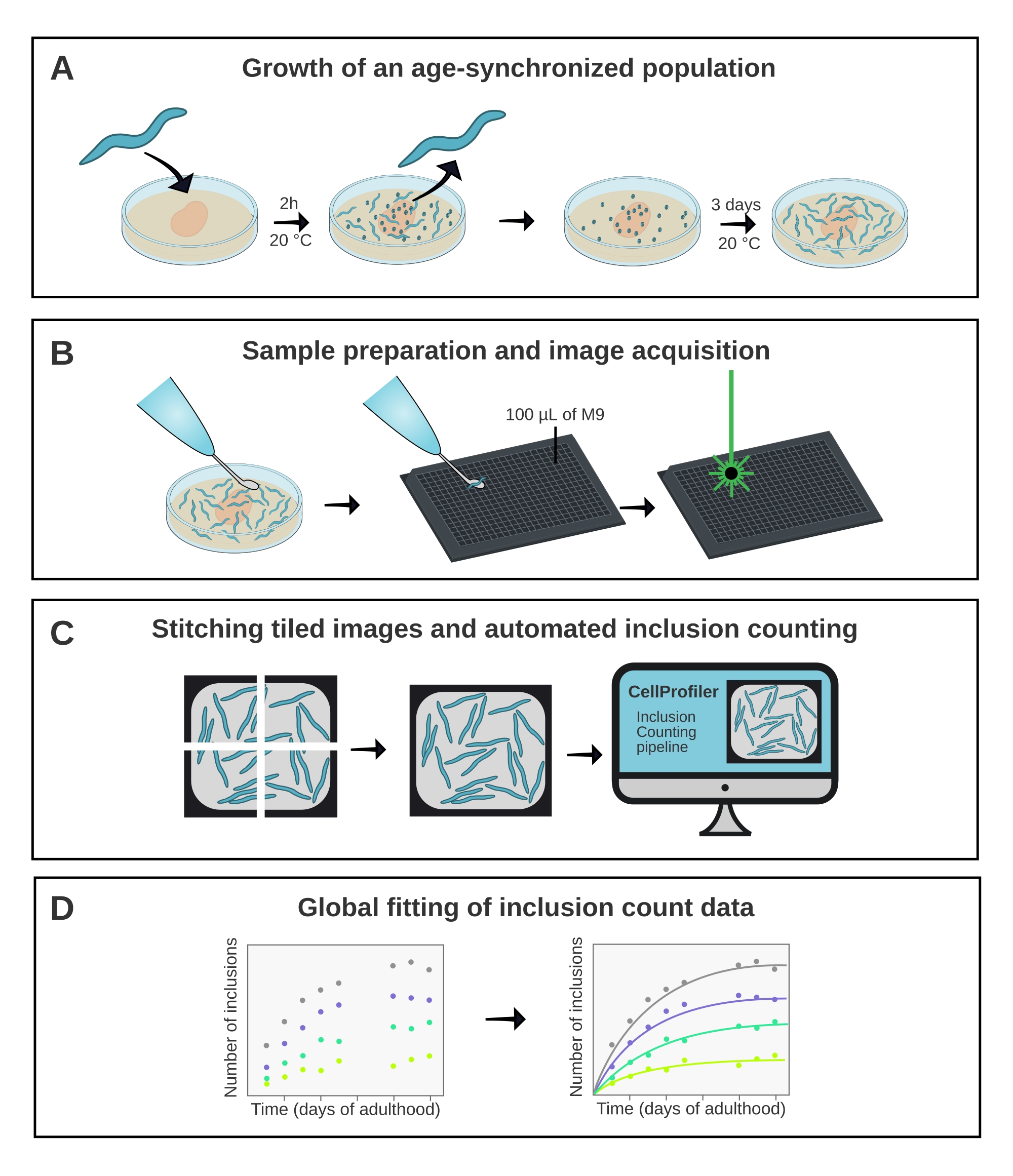 A

Growth of an age-synchronized population

2h
20 °C

3 days
20 °C

B

Sample preparation and image acquisition

100 µL of M9

C

Stitching tiled images and automated inclusion counting

CellProfiler
Inclusion Counting pipeline

D

Global fitting of inclusion count data

Number of inclusions
Time (days of adulthood)

Number of inclusions
Time (days of adulthood)