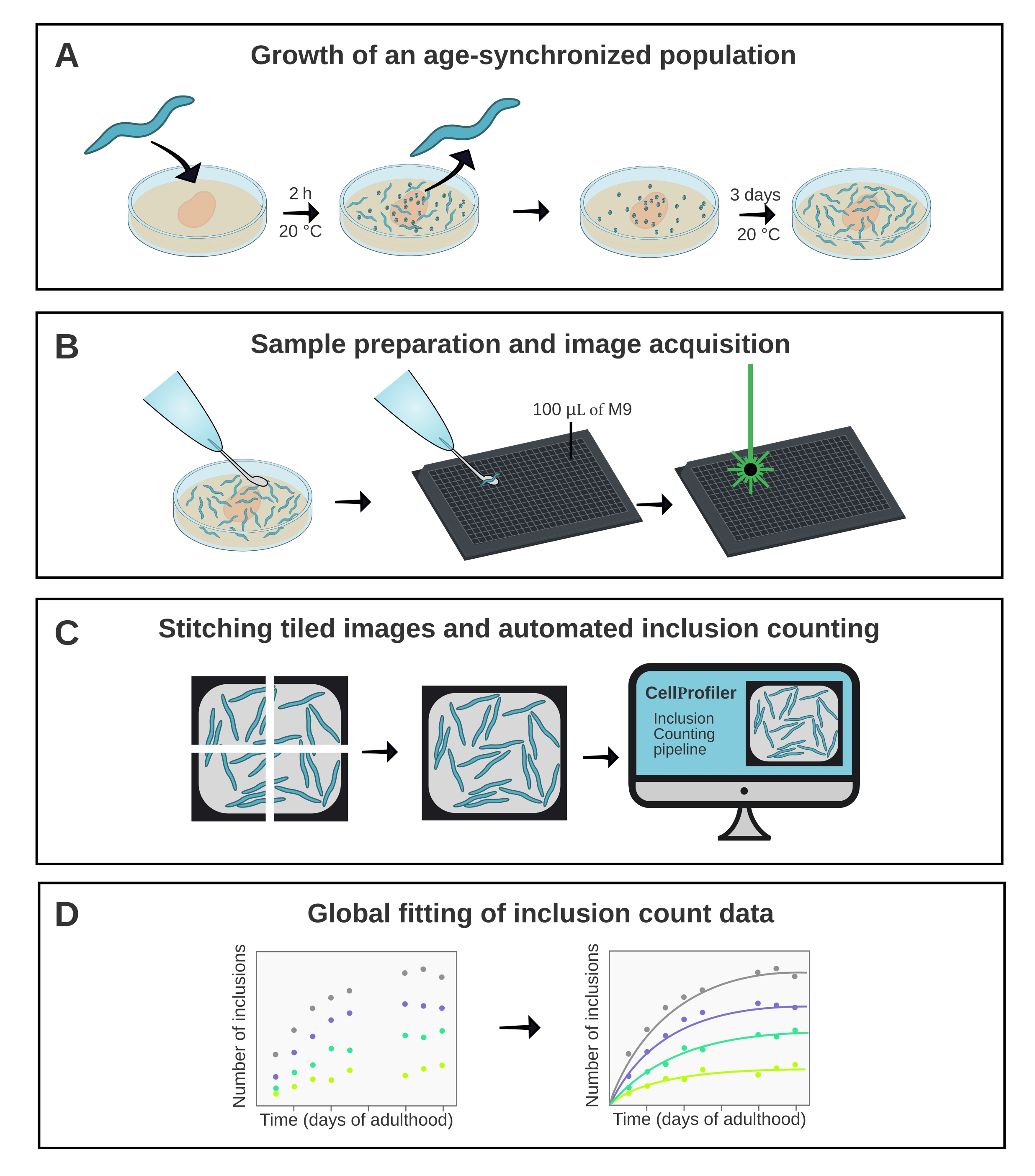 A

Growth of an age-synchronized population

2 h

20 °C

3 days

20 °C

B

Sample preparation and image acquisition

100 μL of M9

C

Stitching tiled images and automated inclusion counting

CellProfiler

Inclusion Counting pipeline

D

Global fitting of inclusion count data

Number of inclusions

Time (days of adulthood)

Number of inclusions

Time (days of adulthood)