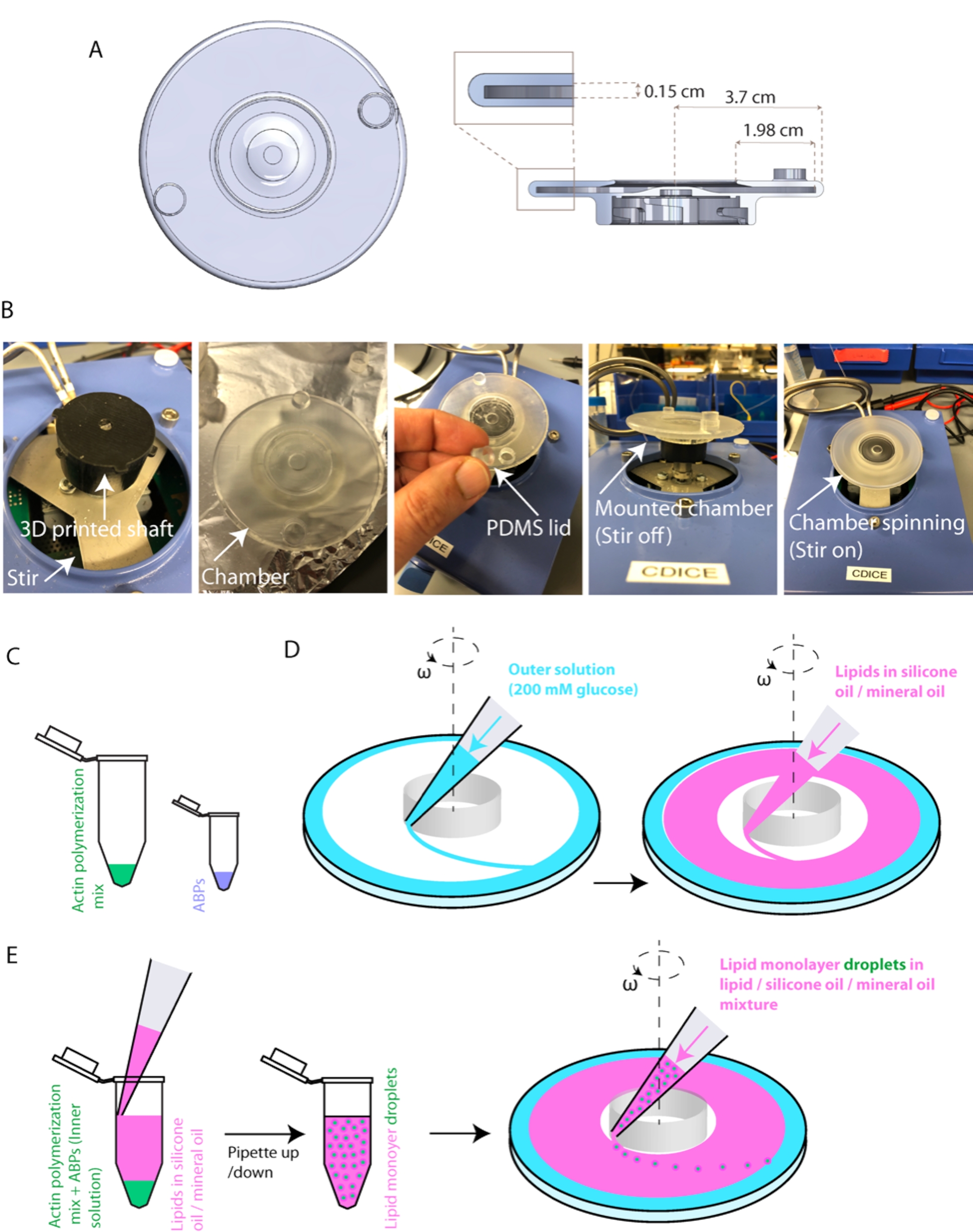 A

0.15 cm
3.7 cm
1.98 cm

B

3D printed shaft
Stir
Chamber
PDMS lid
ICE
Mounted chamber (Stir off)
CDICE
Chamber spinning (Stir on)
CDICE

C

Actin polymerization mix
ABPs

D

ω
Outer solution (200 mM glucose)
ω
Lipids in silicone oil / mineral oil

E

Actin polymerization mix + ABPs (Inner solution)
Lipids in silicone oil / mineral oil
Pipette up /down
Lipid monoyer droplets
ω
Lipid monolayer droplets in lipid / silicone oil / mineral oil mixture