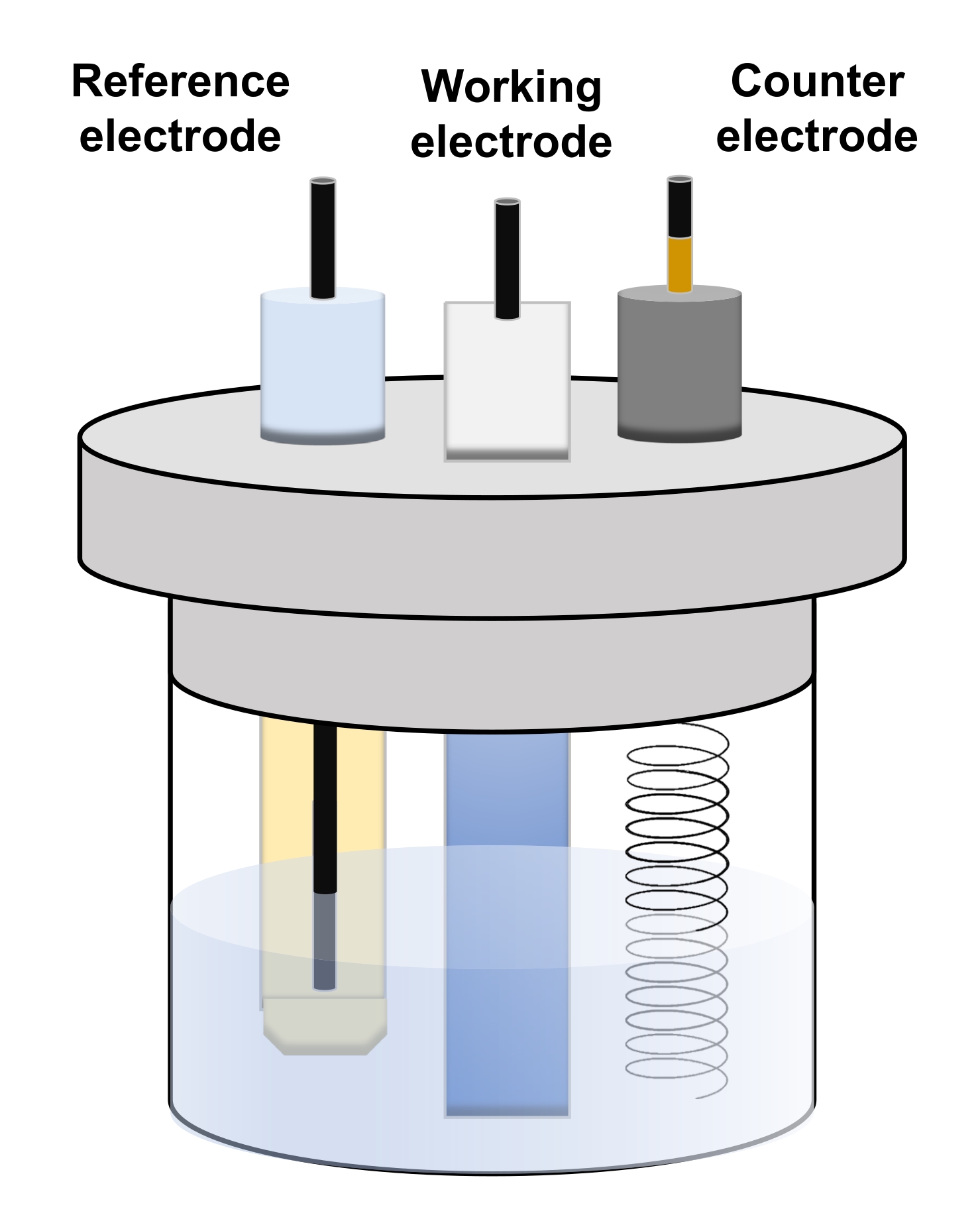 Reference electrode

Working electrode

Counter electrode