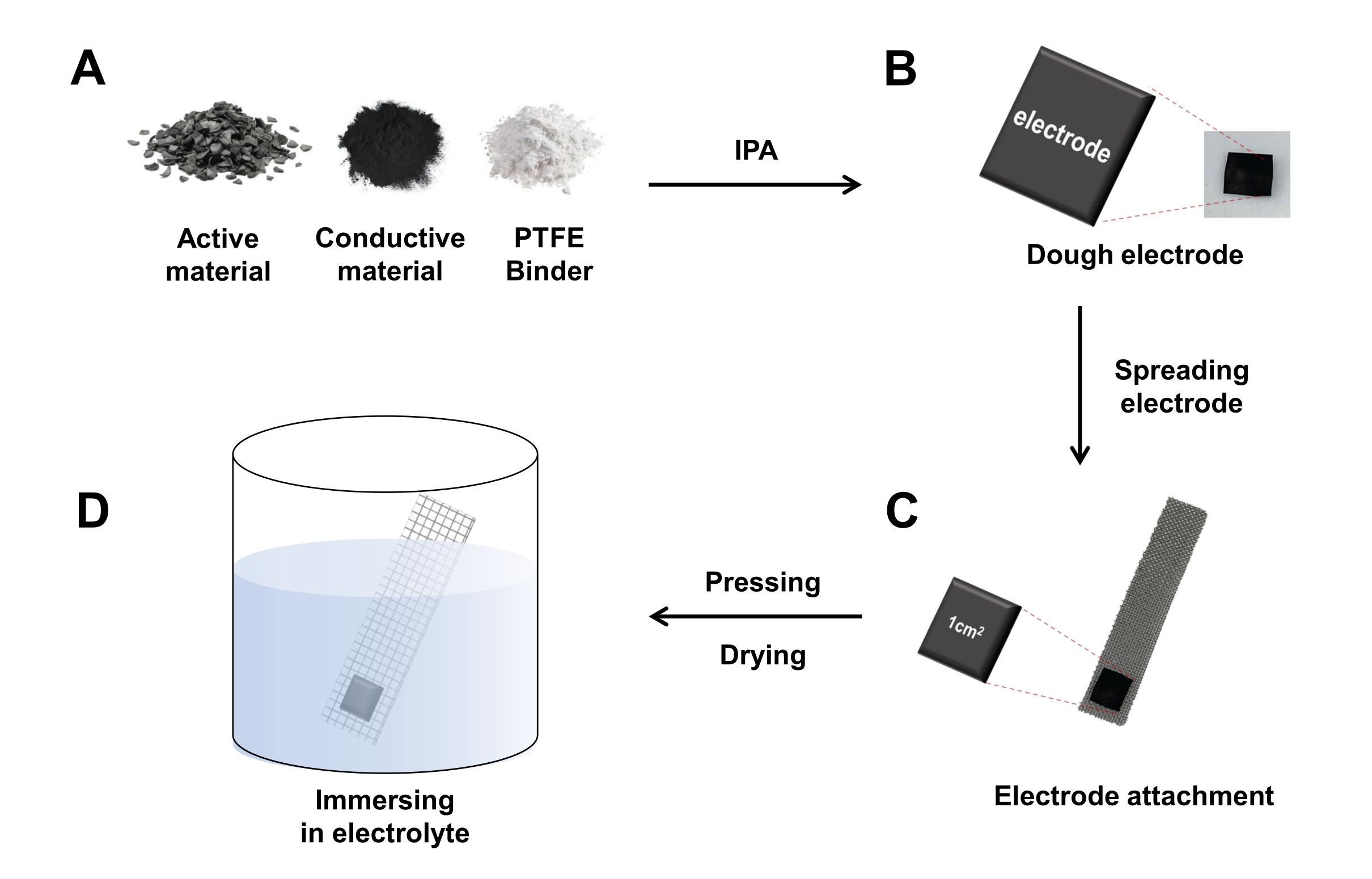 A

Active material

Conductive material

PTFE Binder

IPA

B

electrode

Dough electrode

Spreading electrode

C

$1cm^2$

Electrode attachment

Pressing

Drying

D

Immersing in electrolyte