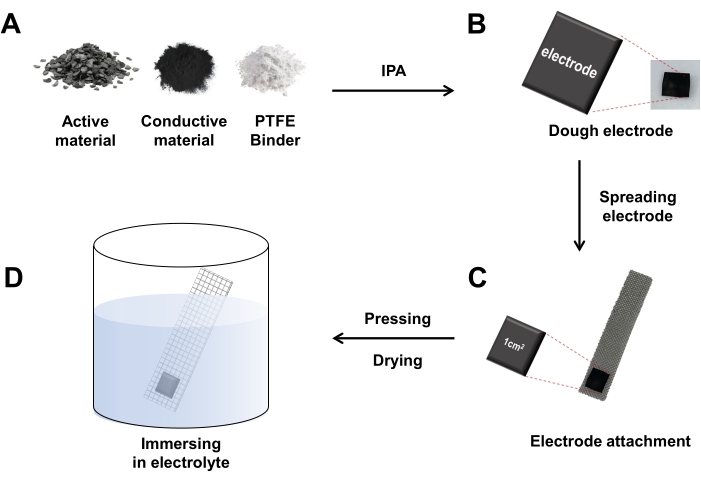 A

Active material

Conductive material

PTFE Binder

IPA

B

electrode

Dough electrode

Spreading electrode

C

$1cm^2$

Electrode attachment

Pressing

Drying

D

Immersing in electrolyte