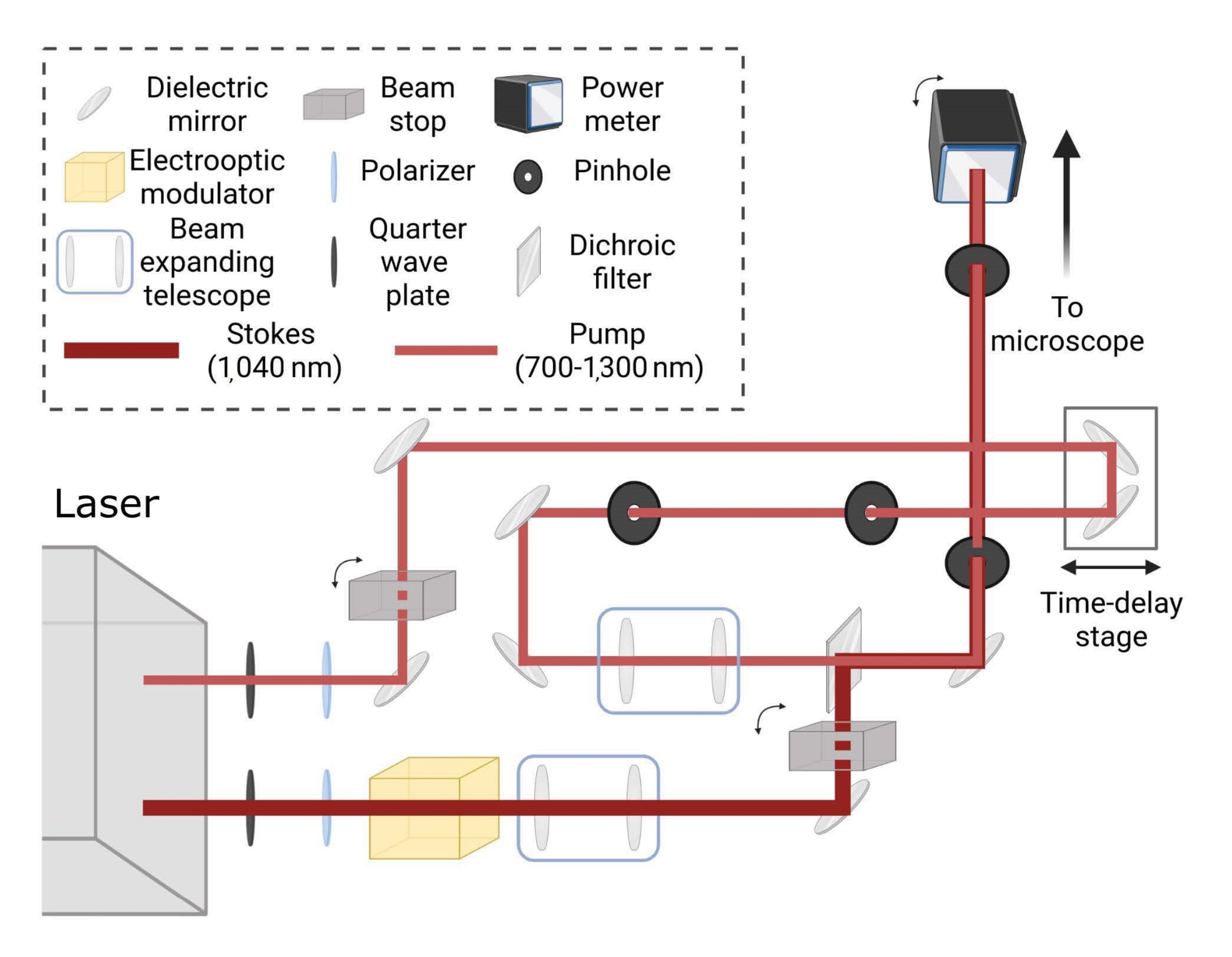 Dielectric mirror

Beam stop

Power meter

Electrooptic modulator

Polarizer

Pinhole

Beam expanding telescope

Quarter wave plate

Dichroic filter

Stokes (1,040 nm)

Pump (700-1,300 nm)

To microscope

Laser

Time-delay stage