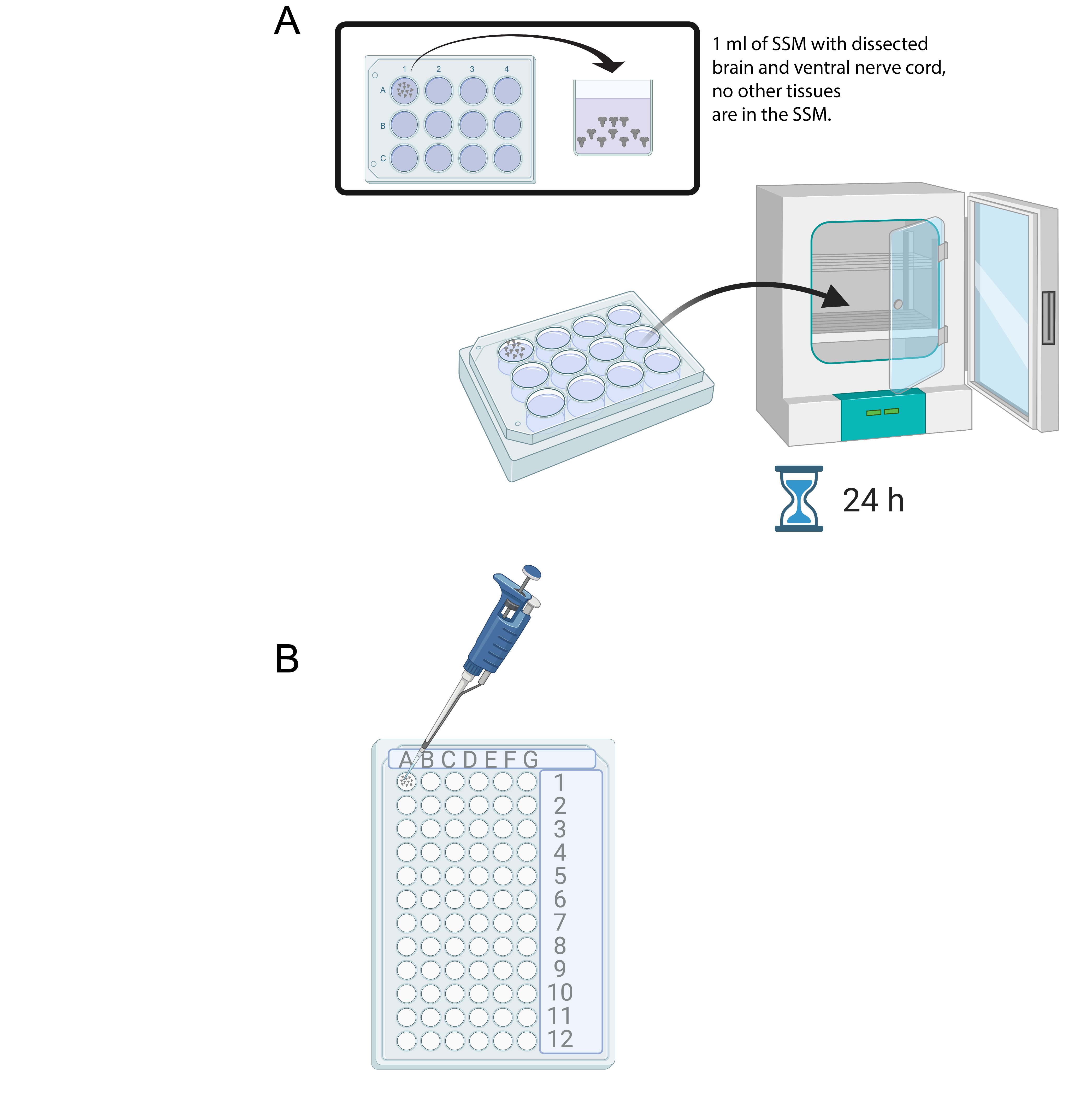 A

1 2 3 4
A
B
C

1 ml of SSM with dissected brain and ventral nerve cord, no other tissues are in the SSM.

24 h

B

A B C D E F G
1
2
3
4
5
6
7
8
9
10
11
12