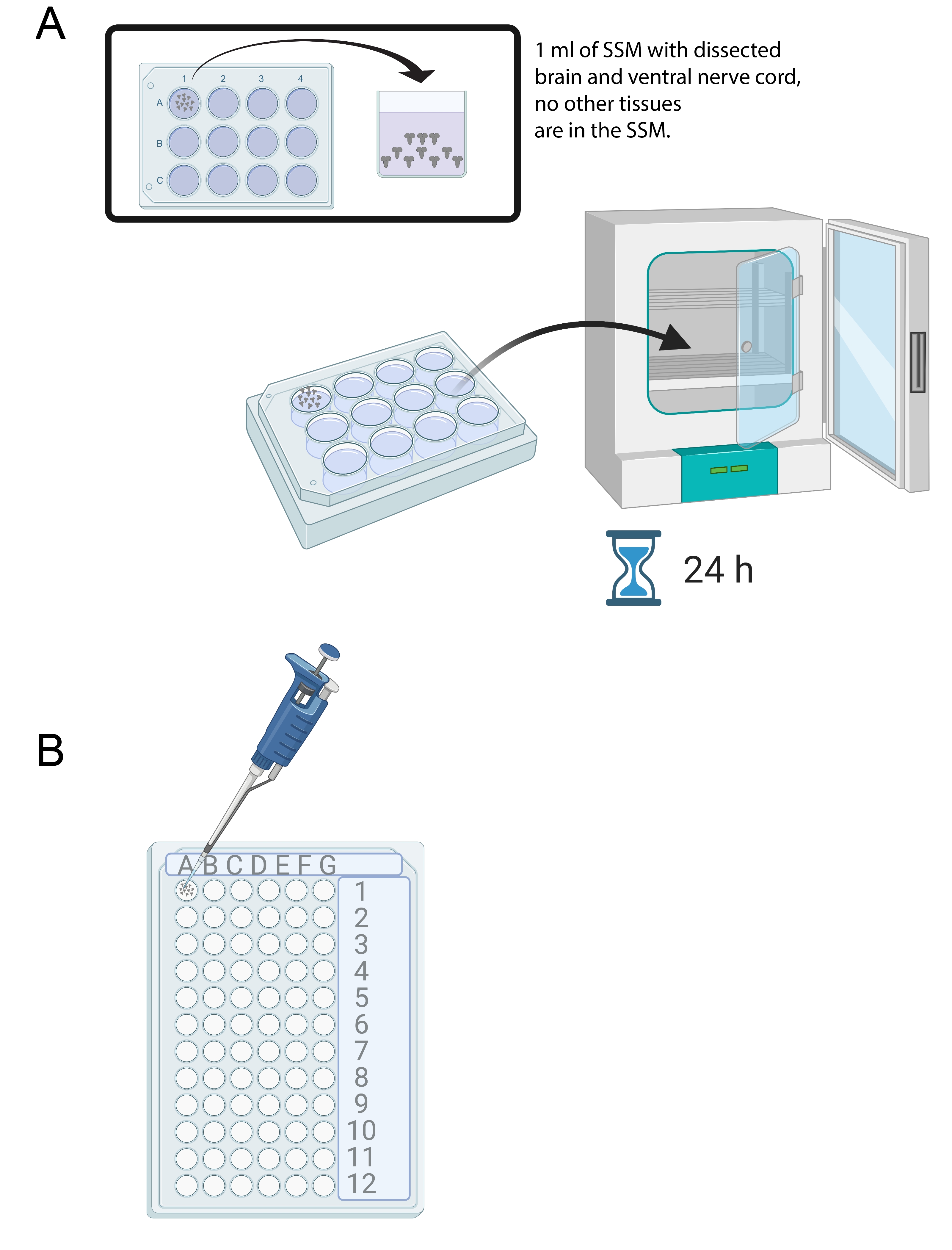 A

1 2 3 4
A
B
C

1 ml of SSM with dissected brain and ventral nerve cord, no other tissues are in the SSM.

24 h

B

A B C D E F G
1
2
3
4
5
6
7
8
9
10
11
12