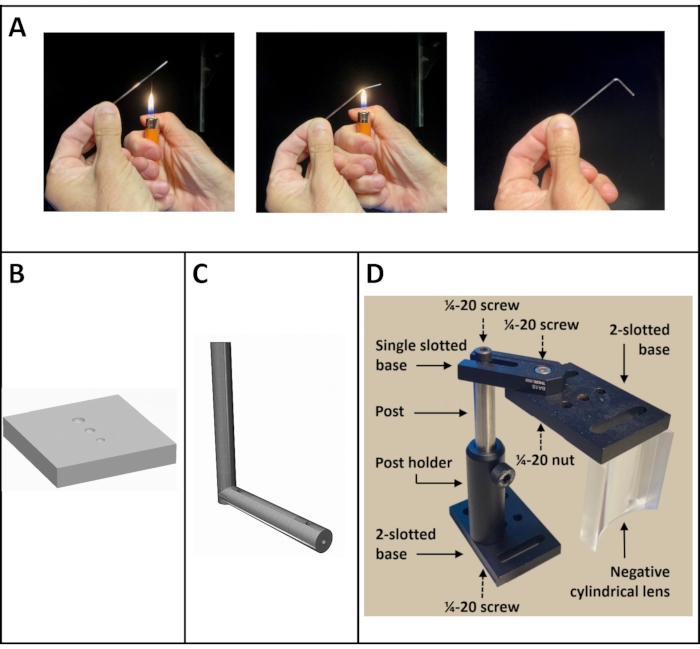 A

B

C

D

¼-20 screw
¼-20 screw
2-slotted base
Single slotted base
BA1S THORLABS
Post
¼-20 nut
Post holder
2-slotted base
Negative cylindrical lens
¼-20 screw