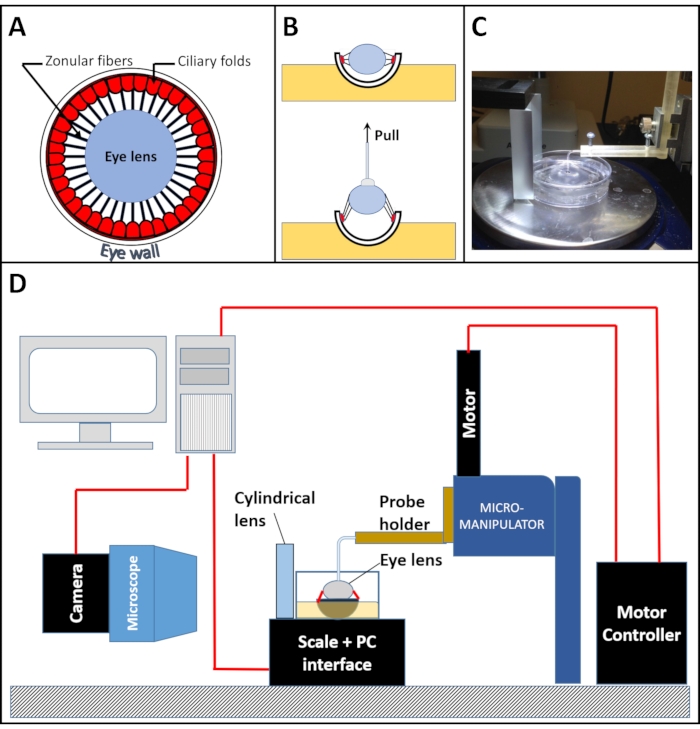 A
Zonular fibers
Ciliary folds
Eye lens
Eye wall

B
Pull

C

D
Motor
Cylindrical lens
Probe holder
MICRO-MANIPULATOR
Eye lens
Camera
Microscope
Scale + PC interface
Motor Controller