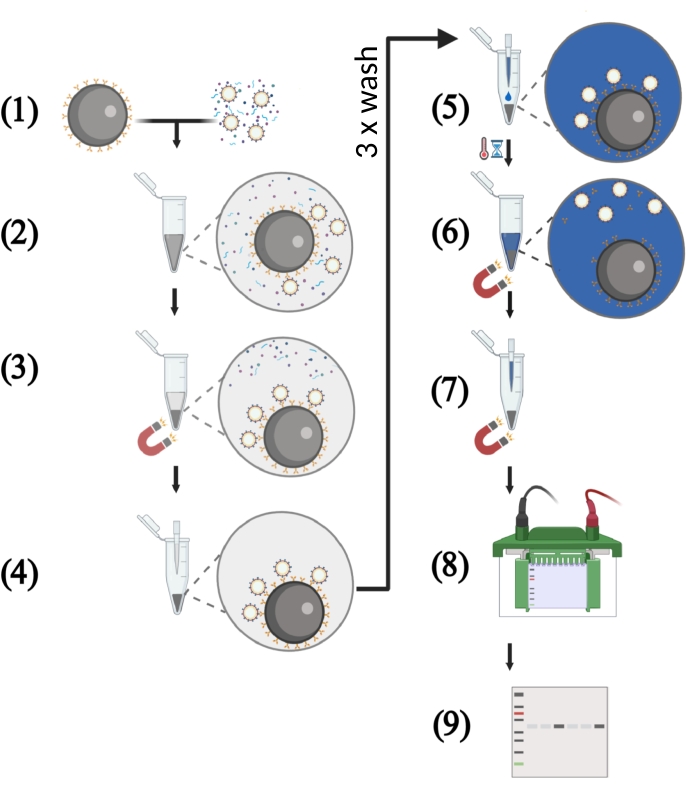 (1)

(2)

(3)

(4)

3 x wash

(5)

(6)

(7)

(8)

(9)