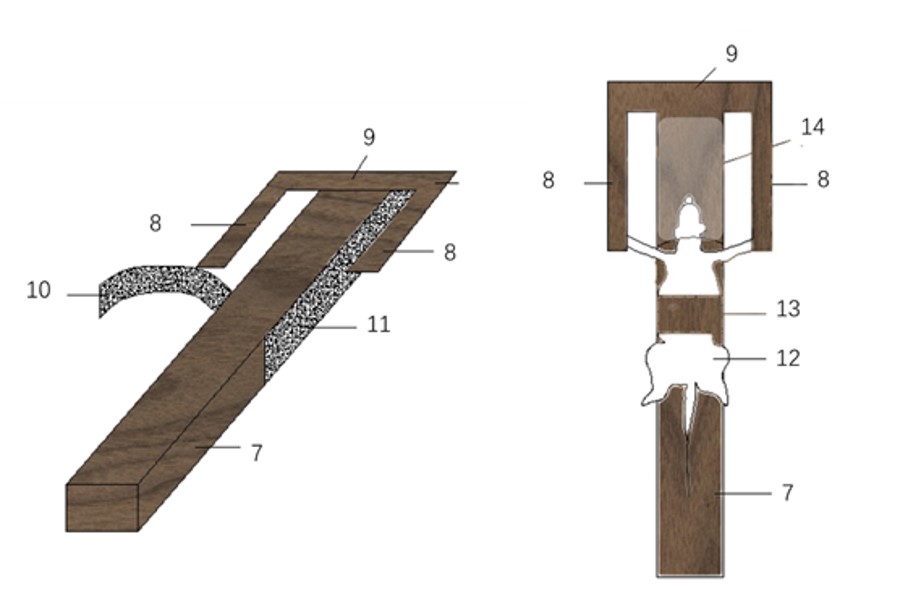 9
8
8
10
11
7
9
14
8
8
13
12
7