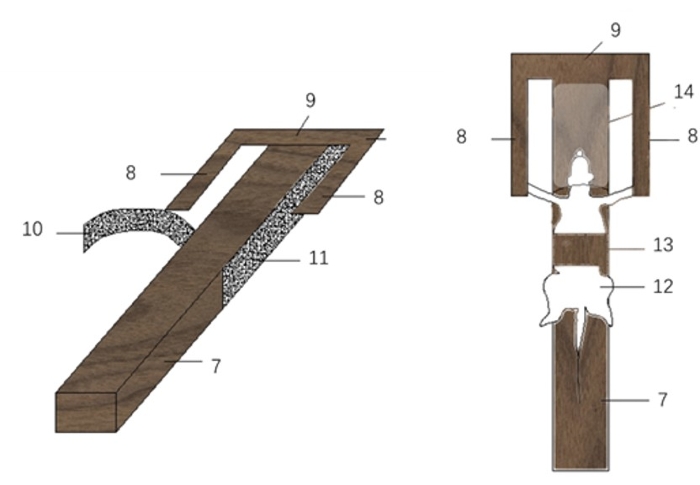 9
8
8
10
11
7
9
14
8
8
13
12
7