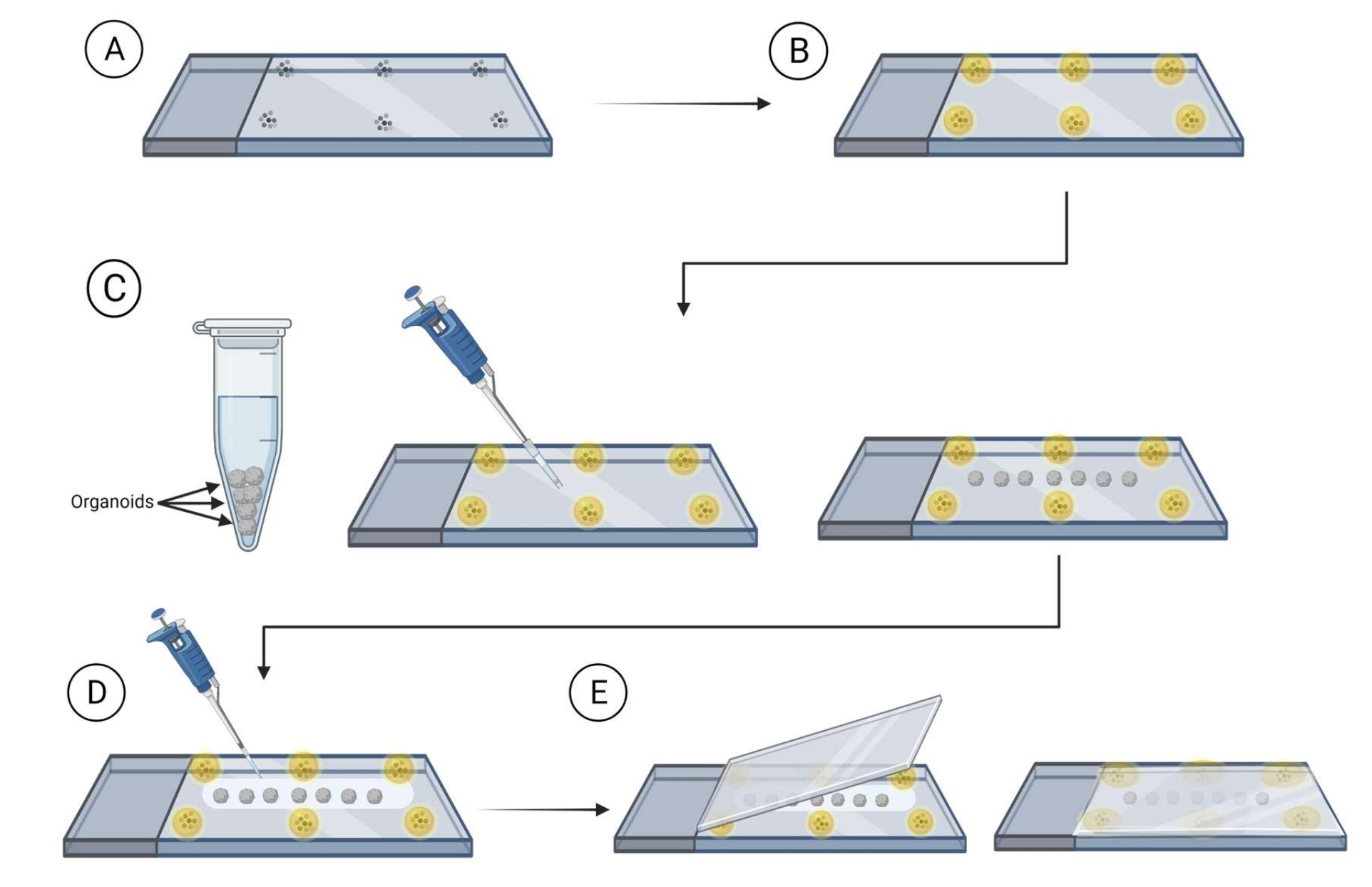 A

B

C

Organoids

D

E