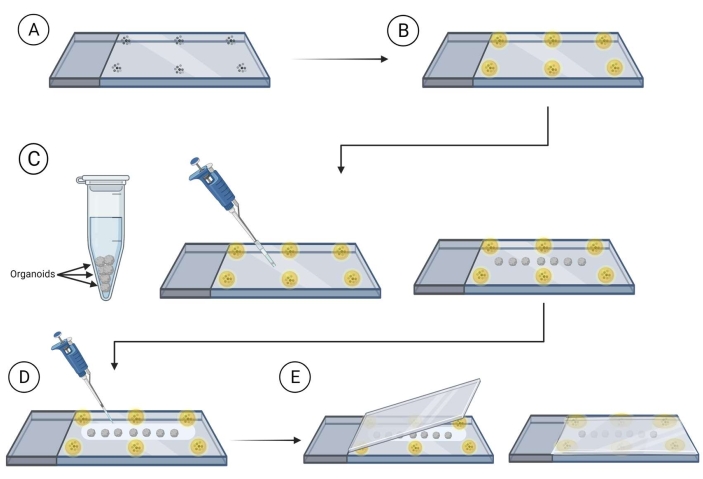 A

B

C

Organoids

D

E