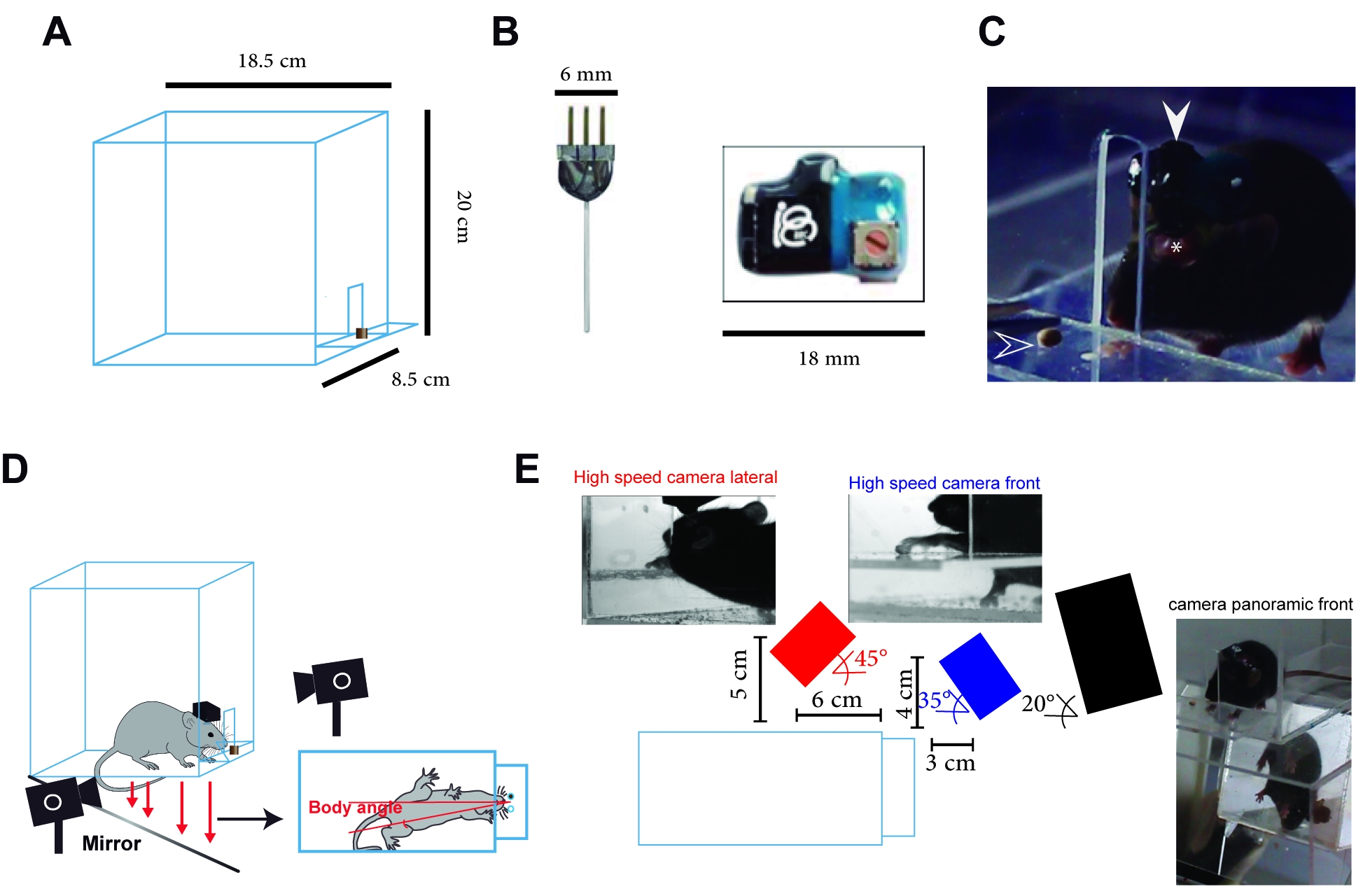 A

18.5 cm

20 cm

8.5 cm

B

6 mm

18 mm

C

*

D

Mirror

Body angle

E

High speed camera lateral

High speed camera front

camera panoramic front

5 cm

45°

6 cm

4 cm

35°

20°

3 cm