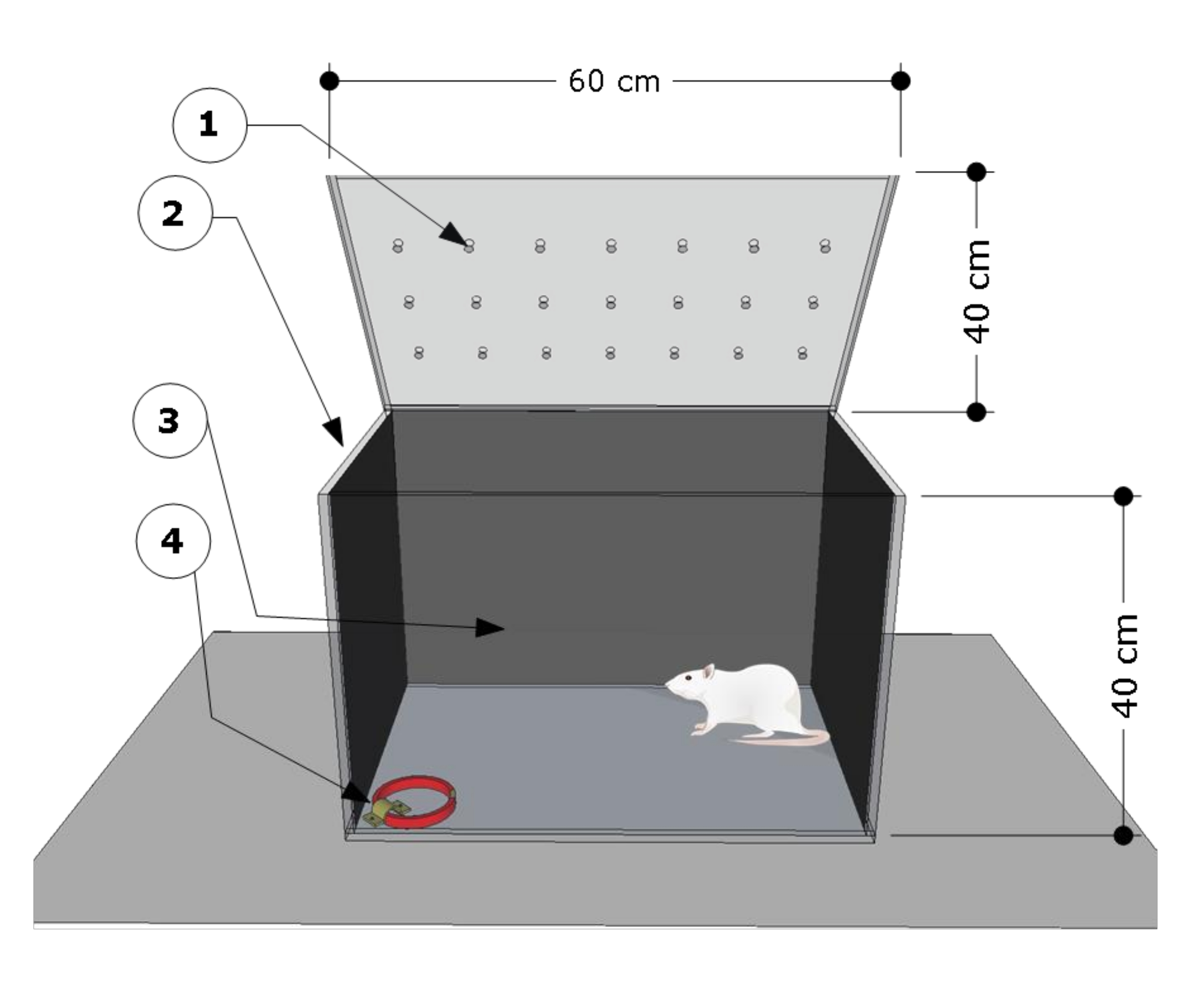 60 cm

1

2

40 cm

3

4

40 cm