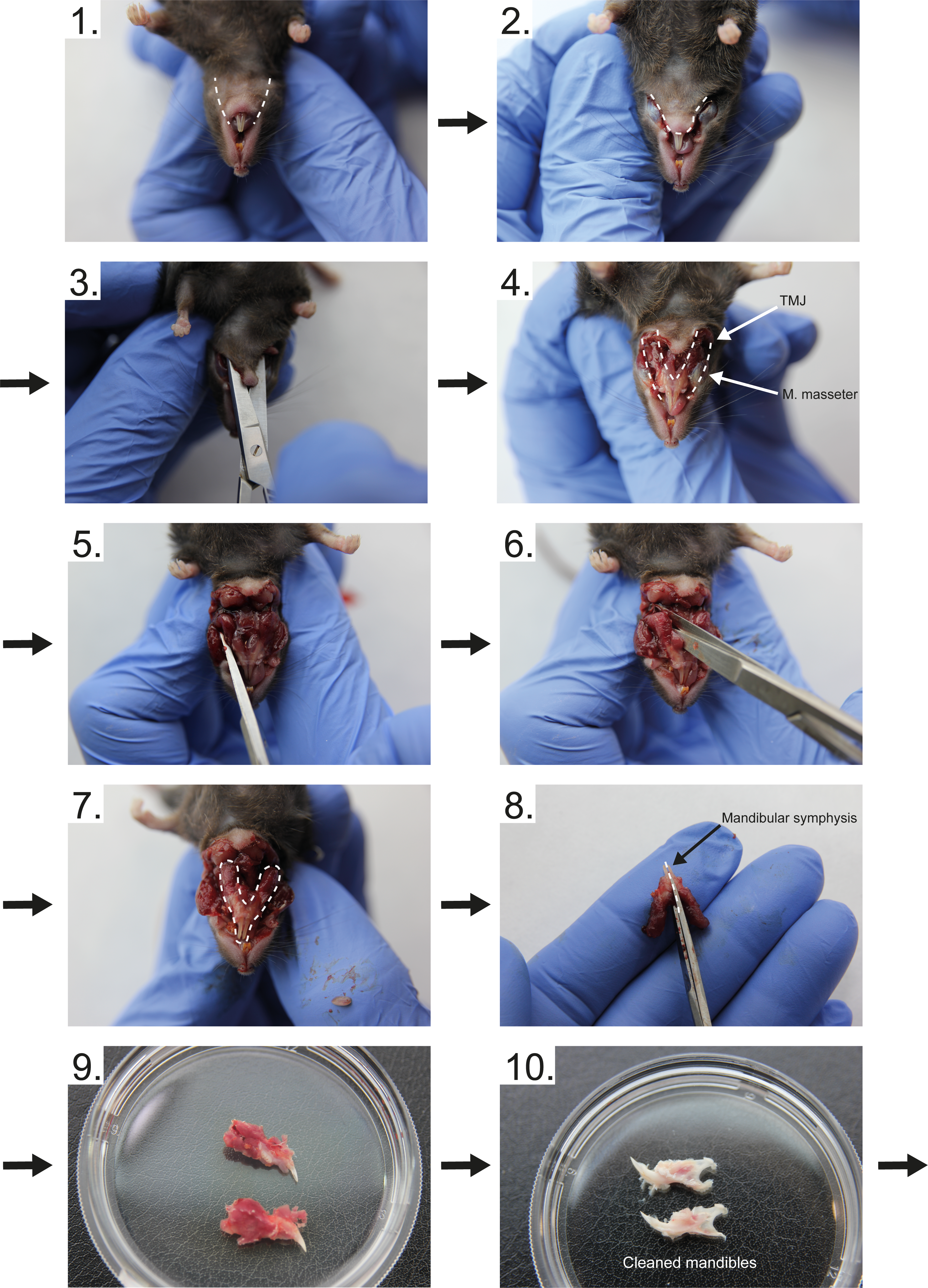 1.

2.

3.

4.

TMJ

M. masseter

5.

6.

7.

8.

Mandibular symphysis

9.

10.

Cleaned mandibles