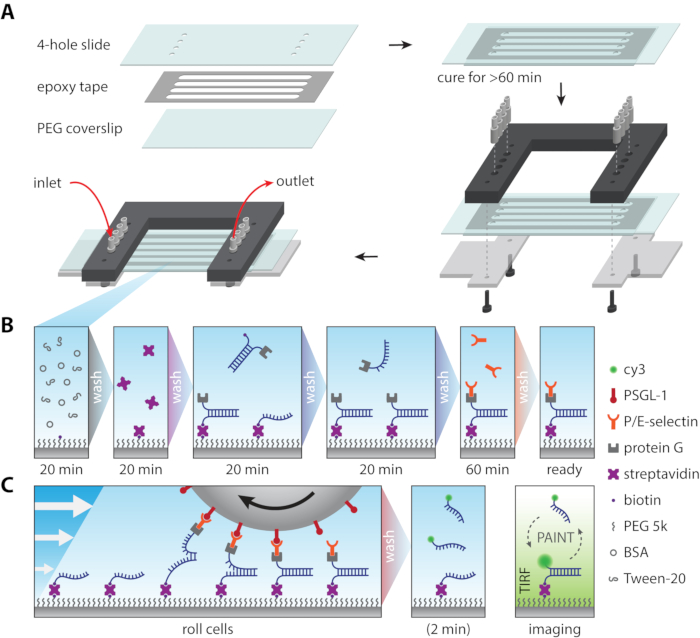 A

4-hole slide

epoxy tape

PEG coverslip

cure for >60 min

inlet

outlet

B

wash

wash

wash

wash

wash

20 min

20 min

20 min

20 min

60 min

ready

cy3

PSGL-1

P/E-selectin

protein G

streptavidin

biotin

PEG 5k

BSA

Tween-20

C

wash

PAINT

TIRF

roll cells

(2 min)

imaging