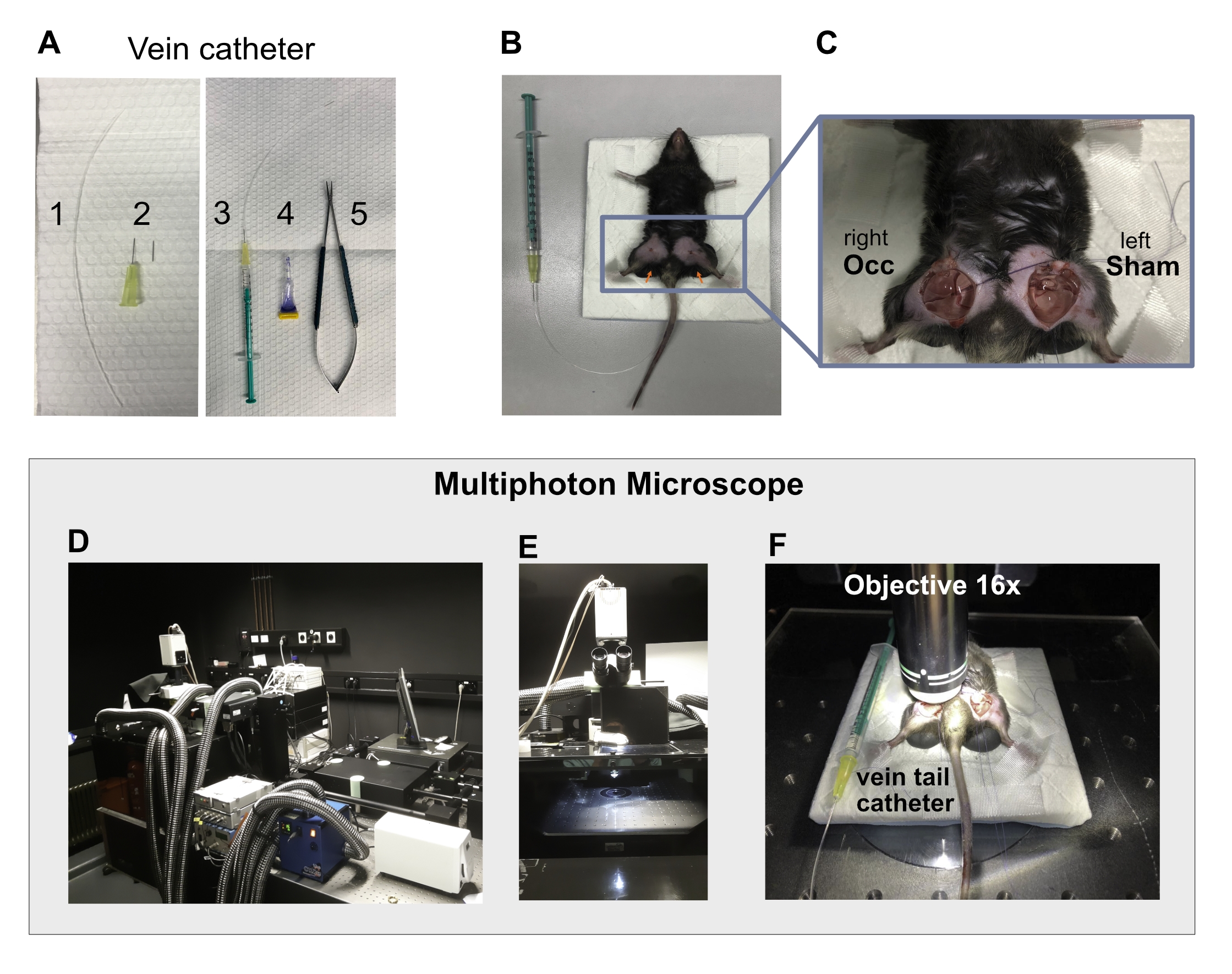 A Vein catheter

1 2 3 4 5

B

C

right
Occ

left
Sham

Multiphoton Microscope

D

E

F

Objective 16x

vein tail catheter