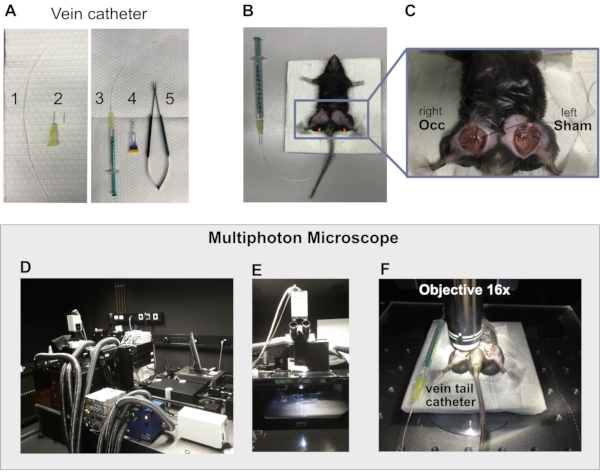 A Vein catheter

1 2 3 4 5

B

C

right
Occ

left
Sham

Multiphoton Microscope

D

E

F

Objective 16x

vein tail
catheter