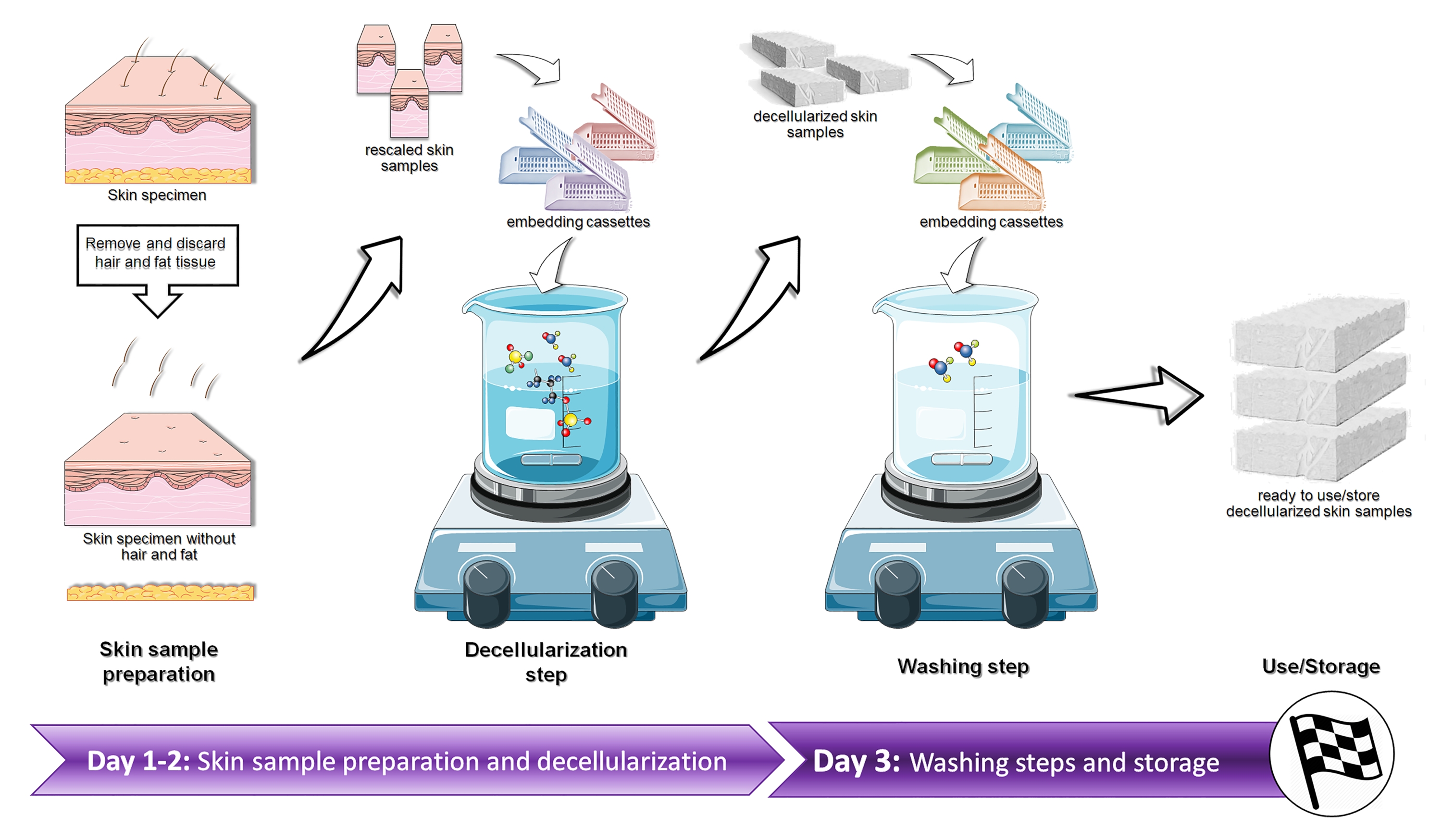 Skin specimen

Remove and discard hair and fat tissue

Skin specimen without hair and fat

Skin sample preparation

rescaled skin samples

embedding cassettes

Decellularization step

decellularized skin samples

embedding cassettes

Washing step

ready to use/store decellularized skin samples

Use/Storage

Day 1-2: Skin sample preparation and decellularization

Day 3: Washing steps and storage