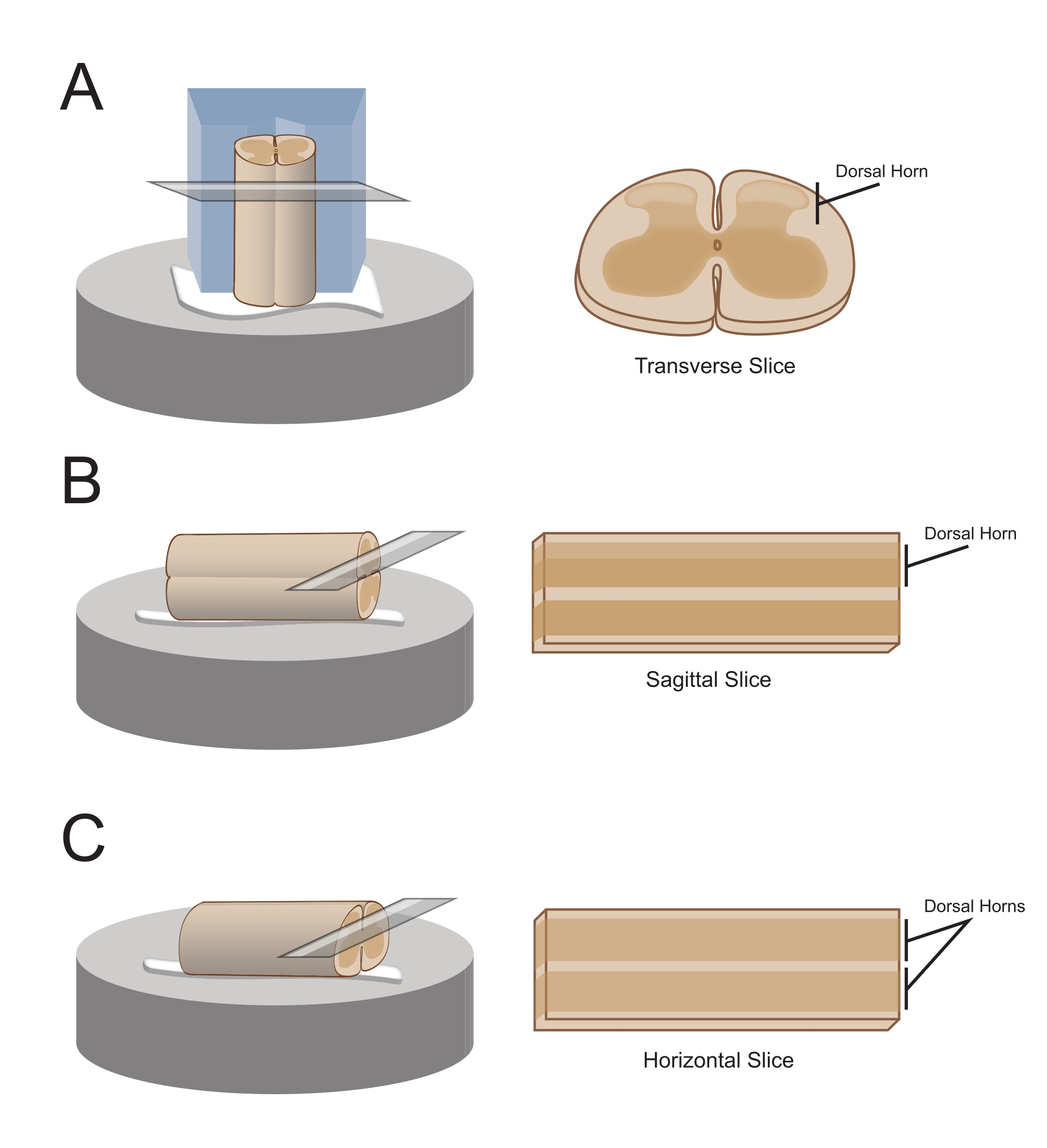 A

Dorsal Horn

Transverse Slice

B

Dorsal Horn

Sagittal Slice

C

Dorsal Horns

Horizontal Slice