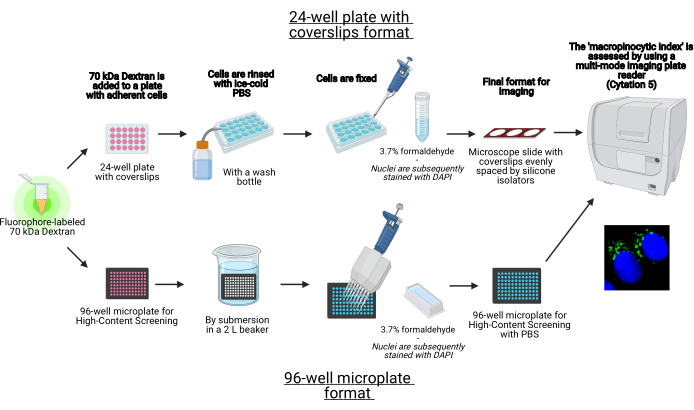 24-well plate with coverslips format

70 kDa Dextran is added to a plate with adherent cells

Cells are rinsed with ice-cold PBS

Cells are fixed

Final format for imaging

The 'macropinocytic index' is assessed by using a multi-mode imaging plate reader (Cytation 5)

24-well plate with coverslips

With a wash bottle

3.7% formaldehyde
-
Nuclei are subsequently stained with DAPI

Microscope slide with coverslips evenly spaced by silicone isolators

Fluorophore-labeled 70 kDa Dextran

96-well microplate for High-Content Screening

By submersion in a 2 L beaker

3.7% formaldehyde
-
Nuclei are subsequently stained with DAPI

96-well microplate for High-Content Screening with PBS

96-well microplate format