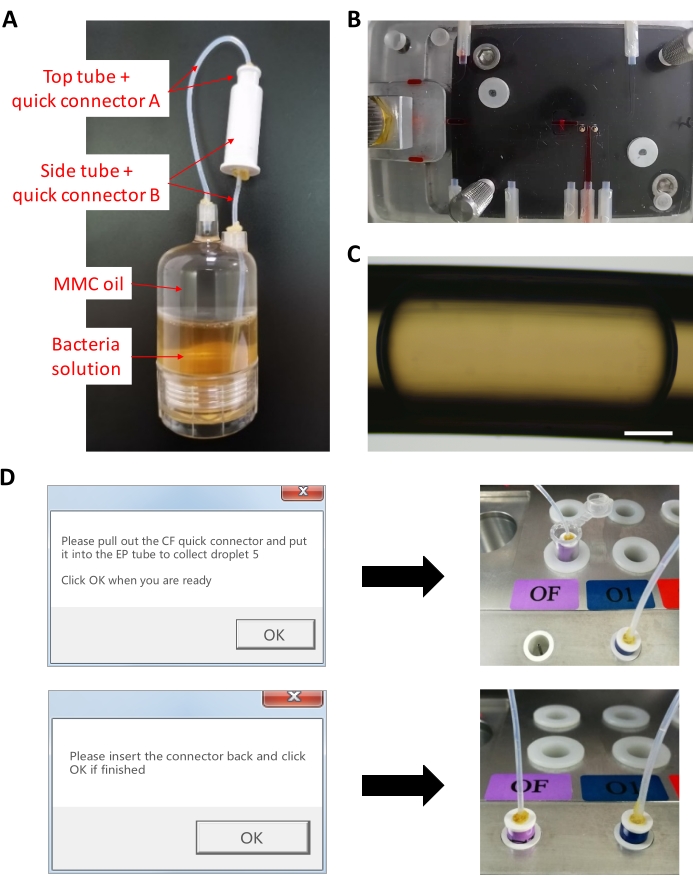 A

Top tube + quick connector A

Side tube + quick connector B

MMC oil

Bacteria solution

B

C

D

Please pull out the CF quick connector and put it into the EP tube to collect droplet 5

Click OK when you are ready

OK

OF

O1

Please insert the connector back and click OK if finished

OK

OF

O1