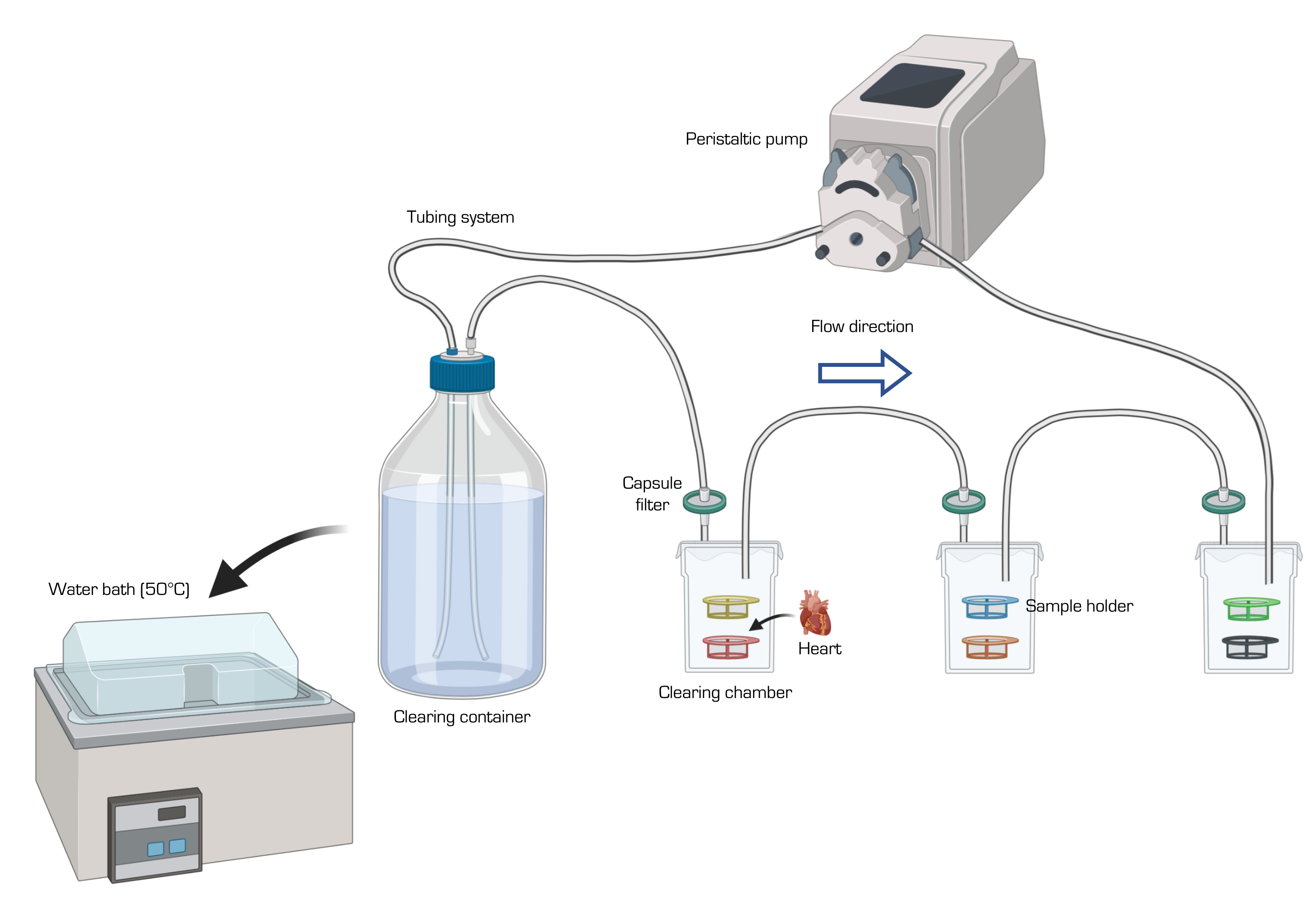 Peristaltic pump

Tubing system

Flow direction

Capsule filter

Water bath (50°C)

Sample holder

Heart

Clearing chamber

Clearing container