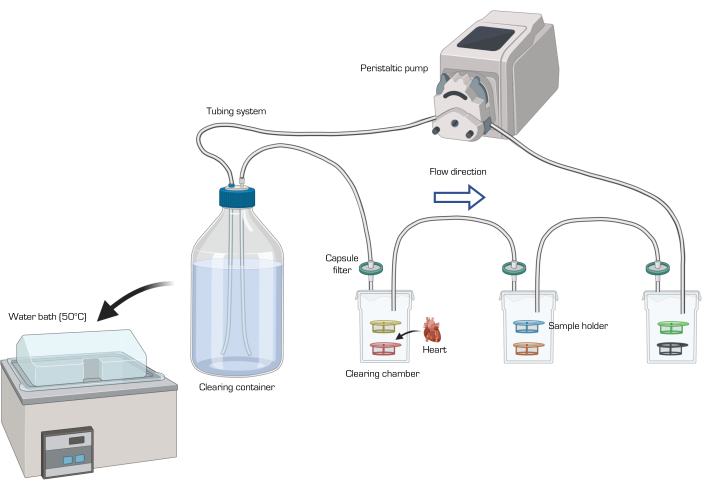 Peristaltic pump

Tubing system

Flow direction

Capsule filter

Water bath (50°C)

Sample holder

Heart

Clearing chamber

Clearing container