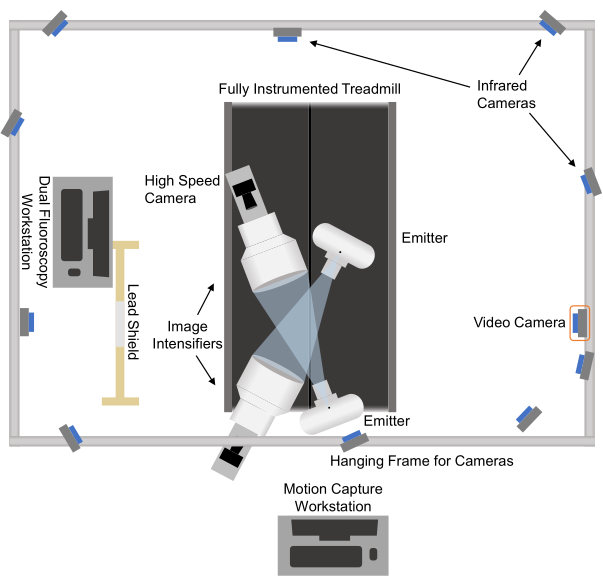 Fully Instrumented Treadmill

Infrared Cameras

Dual Fluoroscopy Workstation

High Speed Camera

Emitter

Lead Shield

Image Intensifiers

Video Camera

Emitter

Hanging Frame for Cameras

Motion Capture Workstation