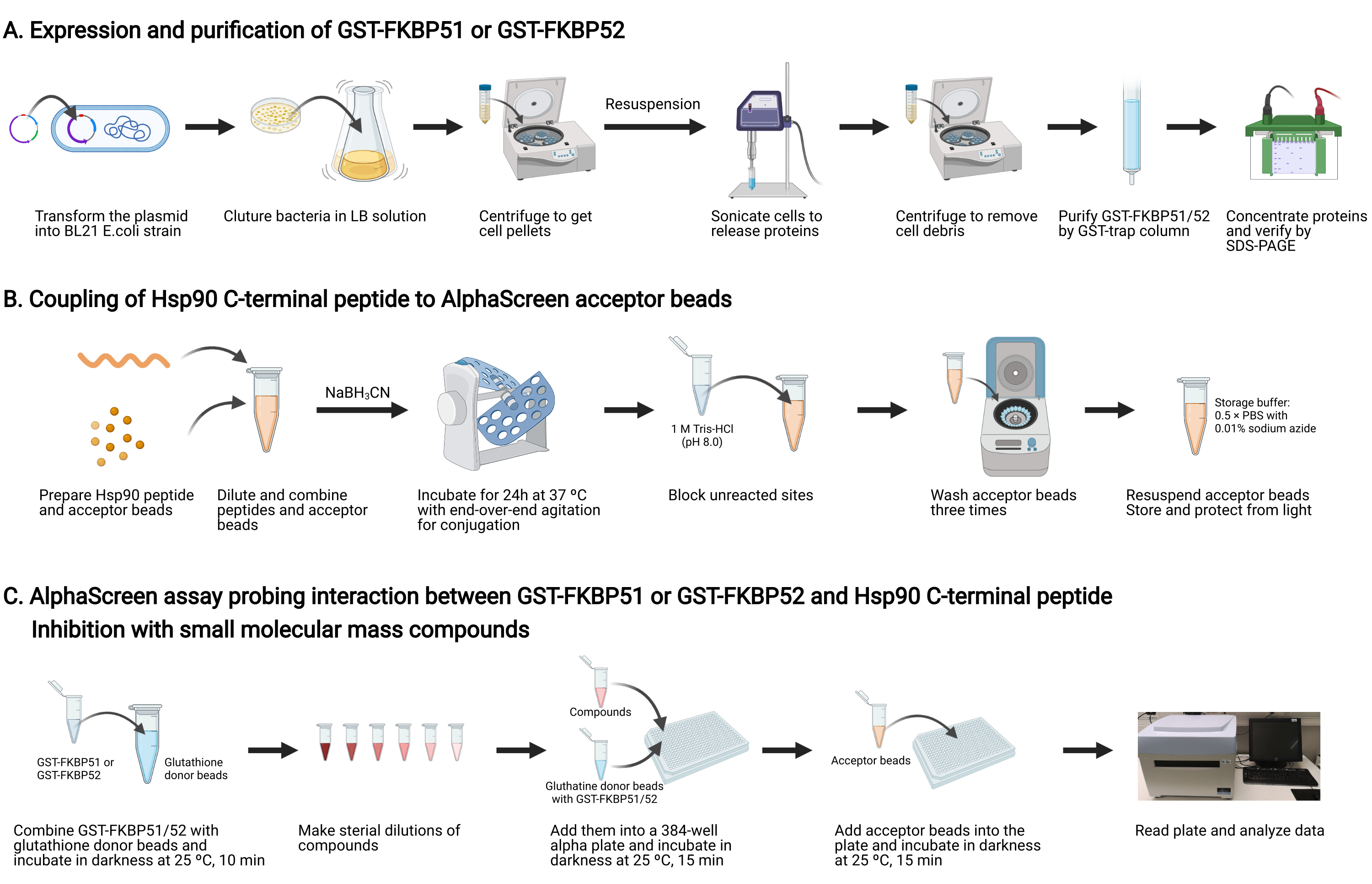 A. Expression and purification of GST-FKBP51 or GST-FKBP52

Resuspension

Transform the plasmid into BL21 E.coli strain

Cluture bacteria in LB solution

Centrifuge to get cell pellets

Sonicate cells to release proteins

Centrifuge to remove cell debris

Purify GST-FKBP51/52 by GST-trap column

Concentrate proteins and verify by SDS-PAGE

B. Coupling of Hsp90 C-terminal peptide to AlphaScreen acceptor beads

$NaBH_3CN$

1 M Tris-HCl (pH 8.0)

Storage buffer: 0.5 × PBS with 0.01% sodium azide

Prepare Hsp90 peptide and acceptor beads

Dilute and combine peptides and acceptor beads

Incubate for 24h at 37 °C with end-over-end agitation for conjugation

Block unreacted sites

Wash acceptor beads three times

Resuspend acceptor beads Store and protect from light

C. AlphaScreen assay probing interaction between GST-FKBP51 or GST-FKBP52 and Hsp90 C-terminal peptide Inhibition with small molecular mass compounds

GST-FKBP51 or GST-FKBP52

Glutathione donor beads

Compounds

Gluthatine donor beads with GST-FKBP51/52

Acceptor beads

Combine GST-FKBP51/52 with glutathione donor beads and incubate in darkness at 25 °C, 10 min

Make sterial dilutions of compounds

Add them into a 384-well alpha plate and incubate in darkness at 25 °C, 15 min

Add acceptor beads into the plate and incubate in darkness at 25 °C, 15 min

Read plate and analyze data