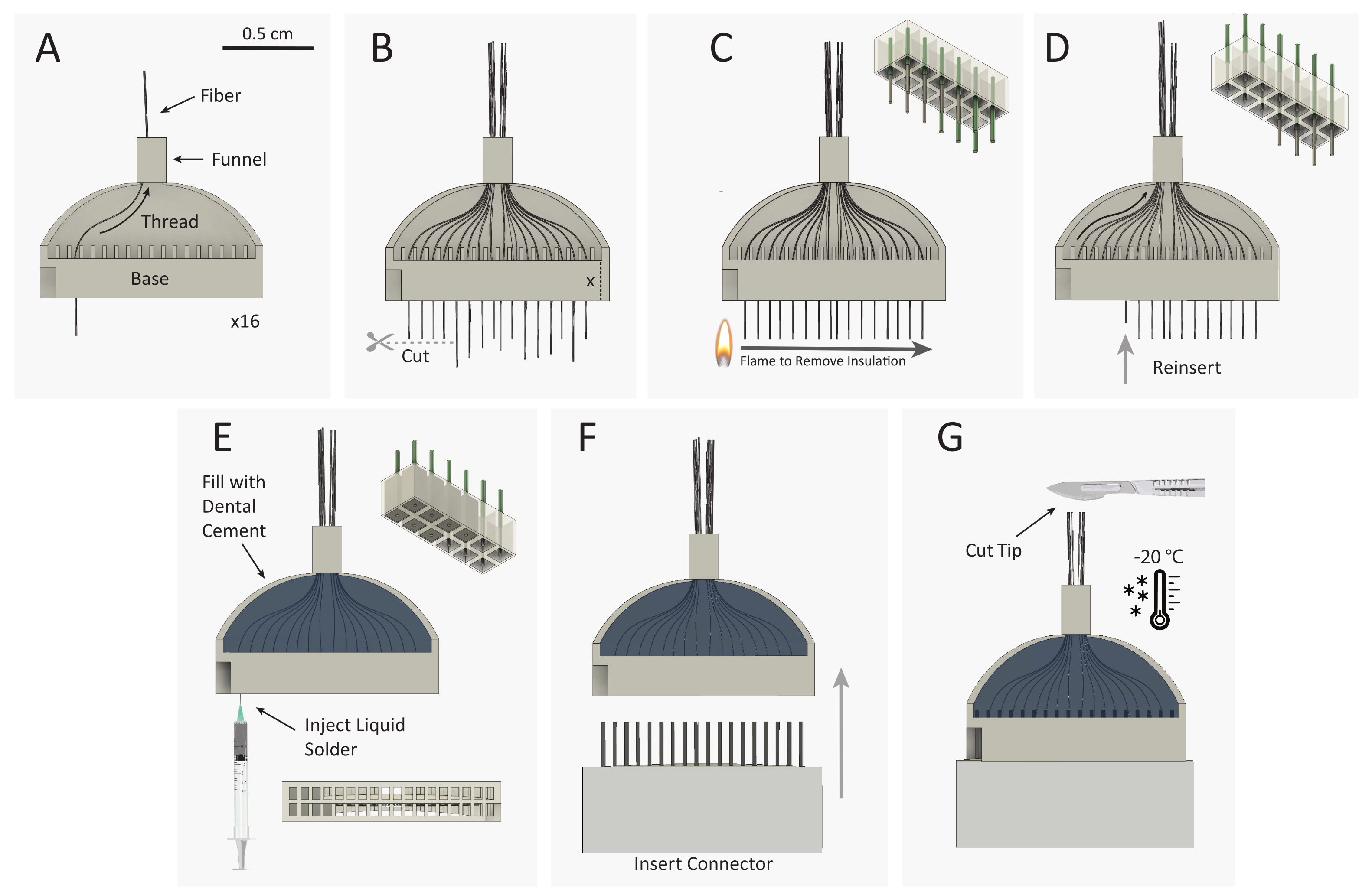 A
0.5 cm
Fiber
Funnel
Thread
Base
x16

B
x
Cut

C
Flame to Remove Insulation

D
Reinsert

E
Fill with Dental Cement
Inject Liquid Solder

F
Insert Connector

G
Cut Tip
-20 °C