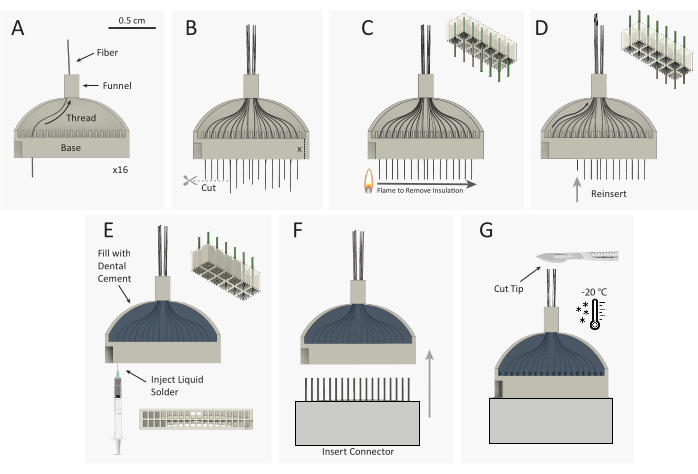 A

0.5 cm

Fiber

Funnel

Thread

Base

x16

B

x

Cut

C

Flame to Remove Insulation

D

Reinsert

E

Fill with Dental Cement

Inject Liquid Solder

F

Insert Connector

G

Cut Tip

-20 °C