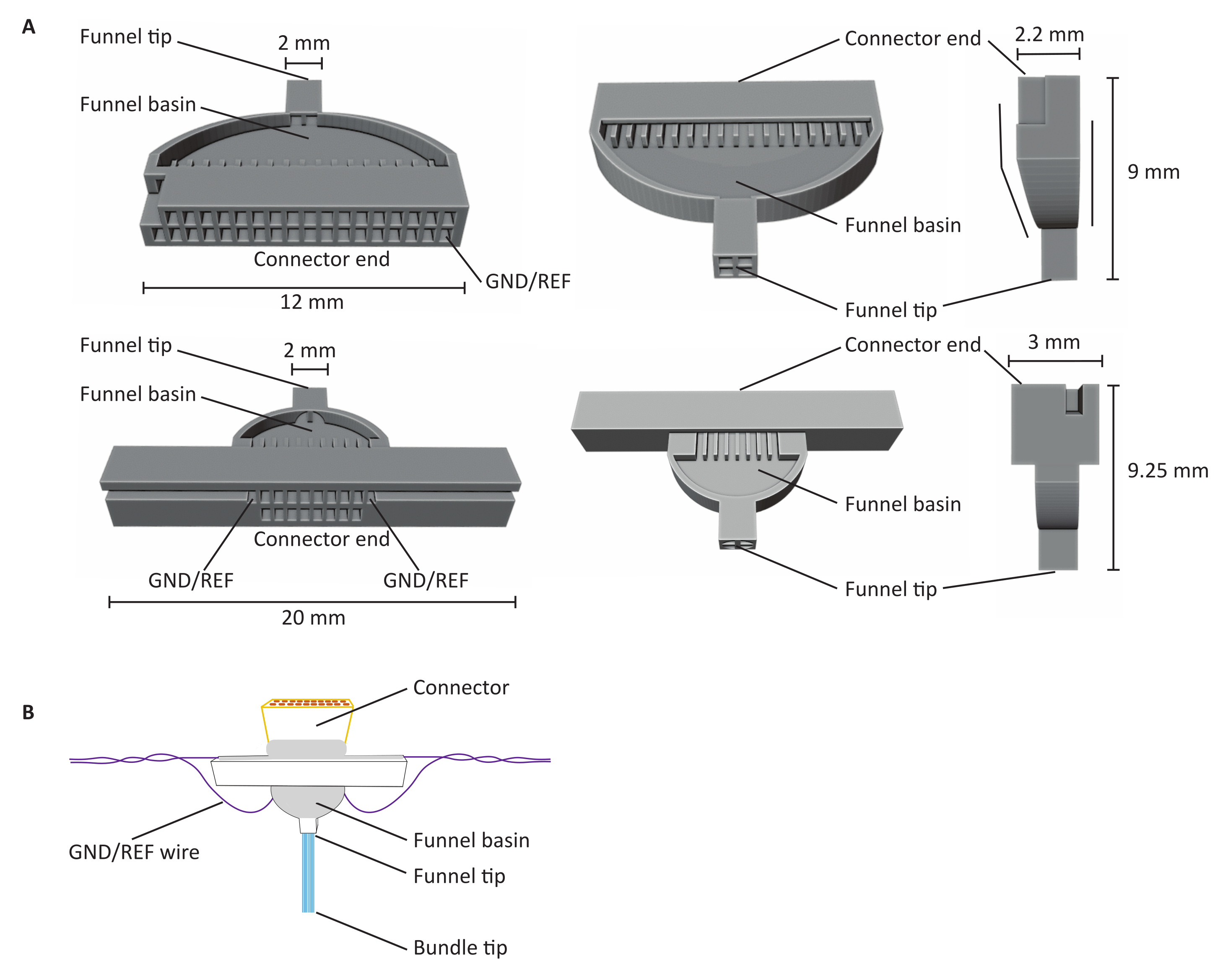 A

Funnel tip
2 mm
Funnel basin
Connector end
GND/REF
12 mm

Connector end
2.2 mm
9 mm
Funnel basin
Funnel tip

Funnel tip
2 mm
Funnel basin
Connector end
GND/REF
GND/REF
20 mm

Connector end
3 mm
9.25 mm
Funnel basin
Funnel tip

B

Connector
GND/REF wire
Funnel basin
Funnel tip
Bundle tip