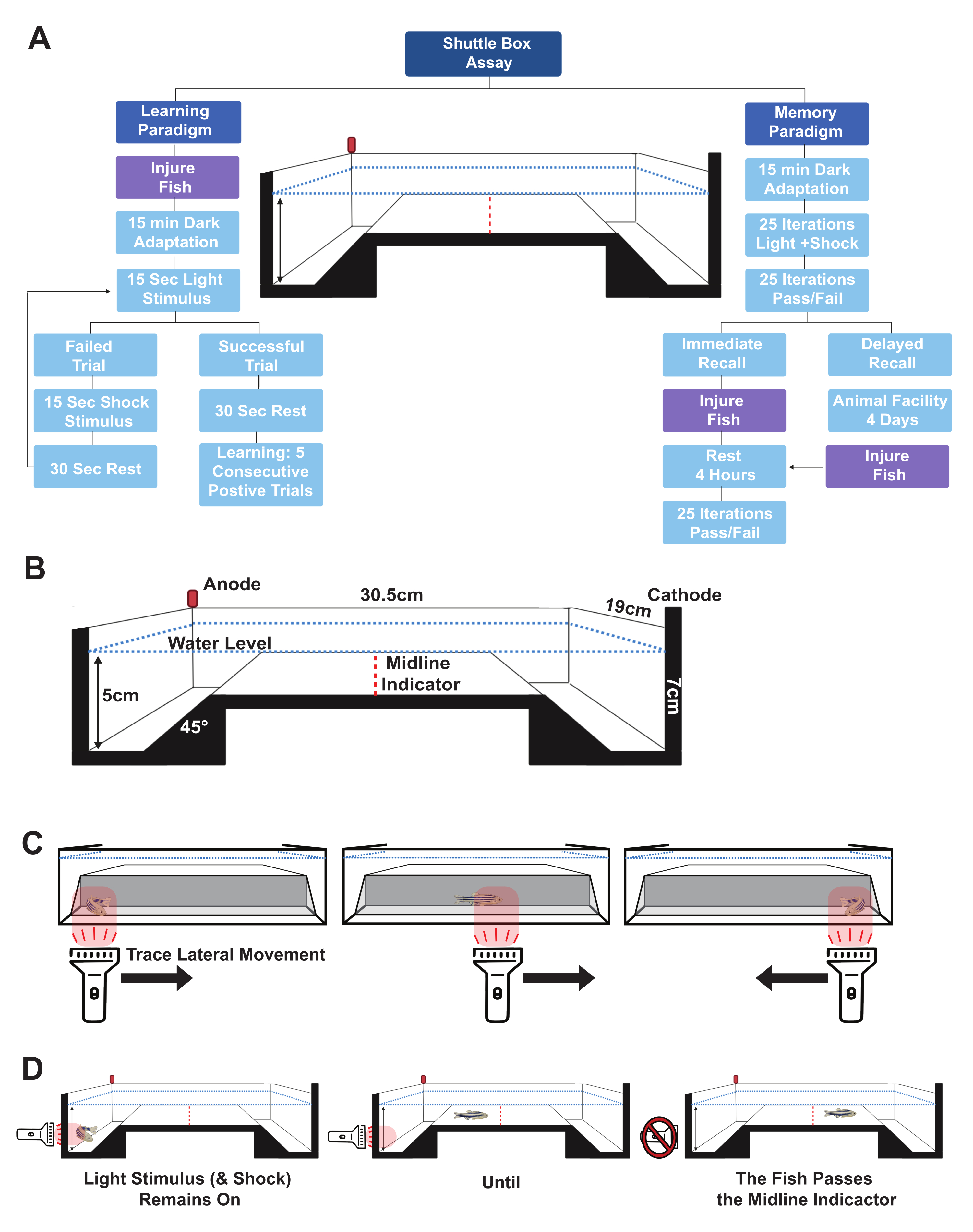 A

Shuttle Box Assay

Learning Paradigm

Injure Fish

15 min Dark Adaptation

15 Sec Light Stimulus

Failed Trial

15 Sec Shock Stimulus

30 Sec Rest

Successful Trial

30 Sec Rest

Learning: 5 Consecutive Postive Trials

Memory Paradigm

15 min Dark Adaptation

25 Iterations Light +Shock

25 Iterations Pass/Fail

Immediate Recall

Injure Fish

Rest 4 Hours

25 Iterations Pass/Fail

Delayed Recall

Animal Facility 4 Days

Injure Fish

B

Anode

30.5cm

19cm

Cathode

Water Level

Midline Indicator

5cm

45°

7cm

C

Trace Lateral Movement

D

Light Stimulus (& Shock) Remains On

Until

The Fish Passes the Midline Indicactor