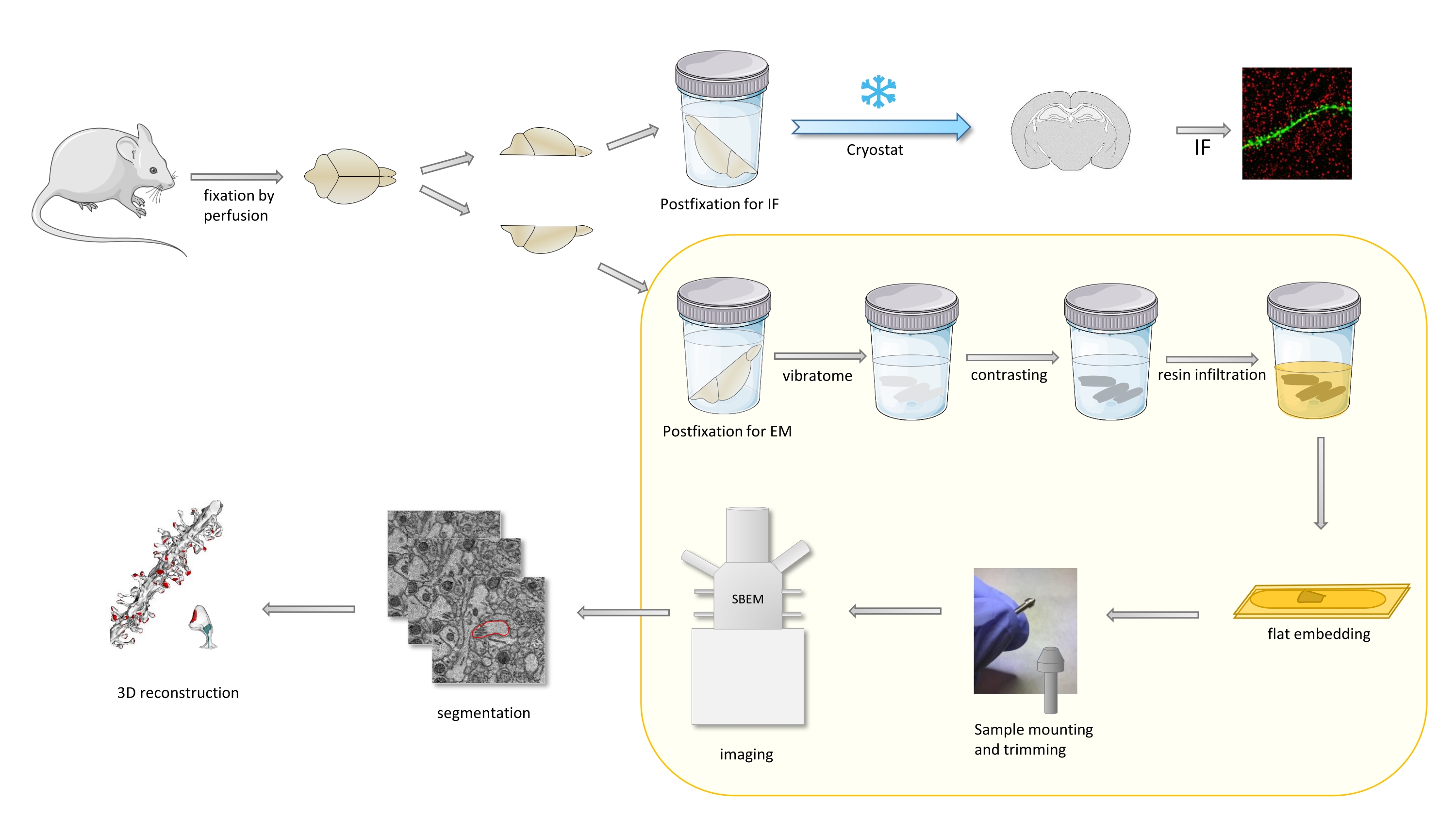 fixation by perfusion

Postfixation for IF

Cryostat

IF

Postfixation for EM

vibratome

contrasting

resin infiltration

flat embedding

Sample mounting and trimming

SBEM

imaging

segmentation

3D reconstruction