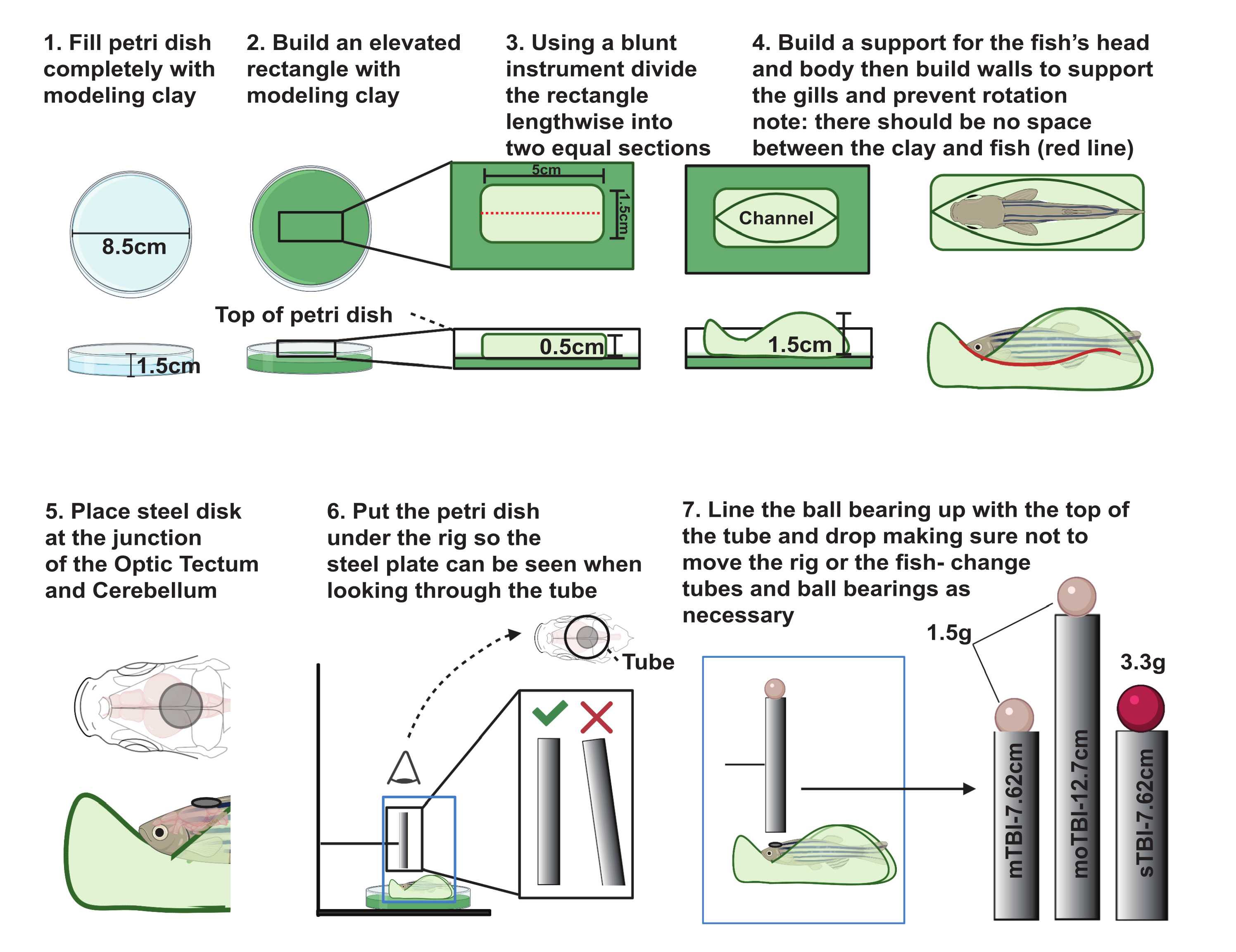 1. Fill petri dish completely with modeling clay

2. Build an elevated rectangle with modeling clay

3. Using a blunt instrument divide the rectangle lengthwise into two equal sections

4. Build a support for the fish's head and body then build walls to support the gills and prevent rotation note: there should be no space between the clay and fish (red line)

8.5cm

5cm

1.5cm

Channel

Top of petri dish

1.5cm

0.5cm

1.5cm

5. Place steel disk at the junction of the Optic Tectum and Cerebellum

6. Put the petri dish under the rig so the steel plate can be seen when looking through the tube

7. Line the ball bearing up with the top of the tube and drop making sure not to move the rig or the fish- change tubes and ball bearings as necessary

Tube

1.5g

3.3g

mTBI-7.62cm

moTBI-12.7cm

sTBI-7.62cm