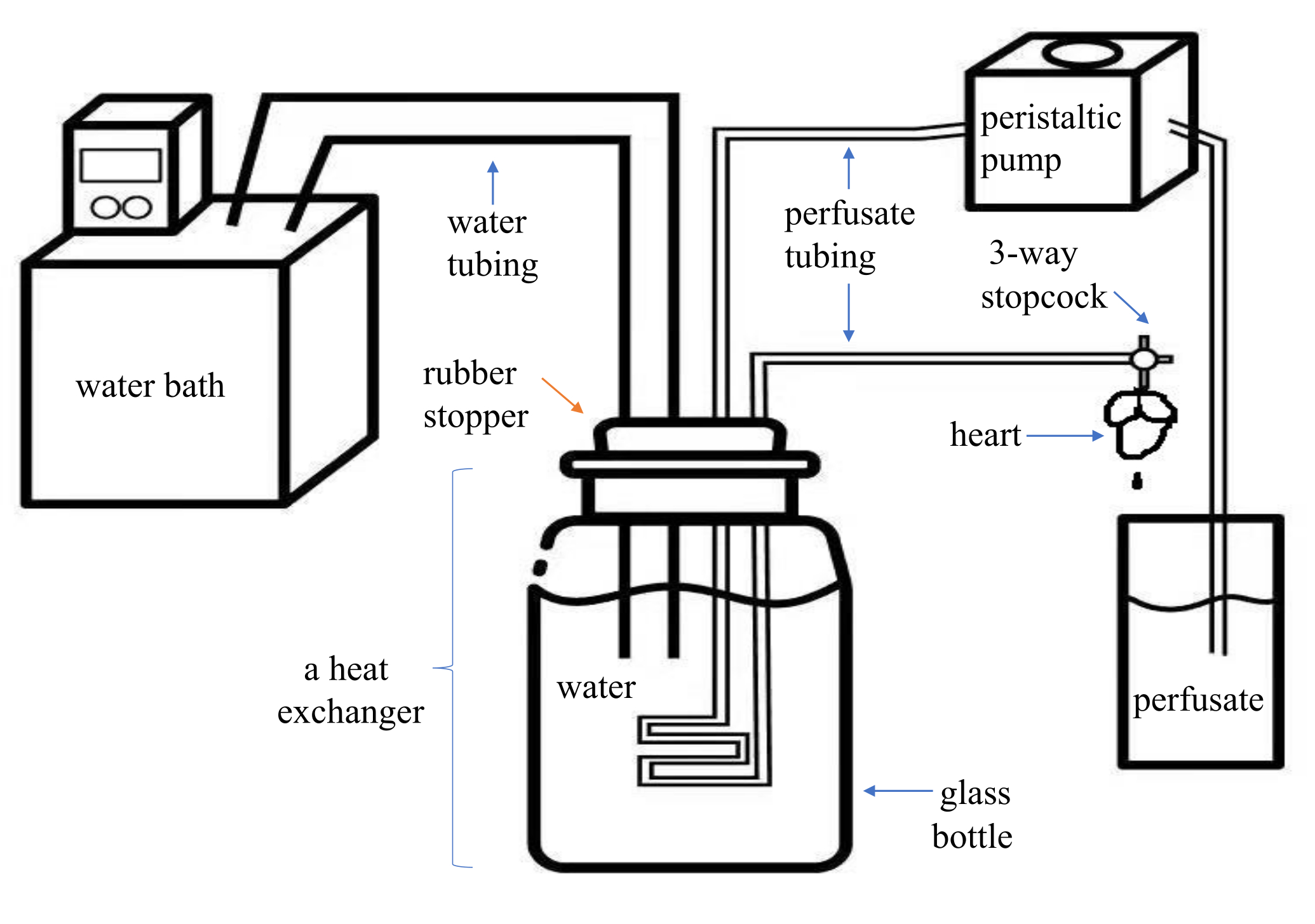 peristaltic pump

water tubing

perfusate tubing

3-way stopcock

water bath

rubber stopper

heart

a heat exchanger

water

perfusate

glass bottle