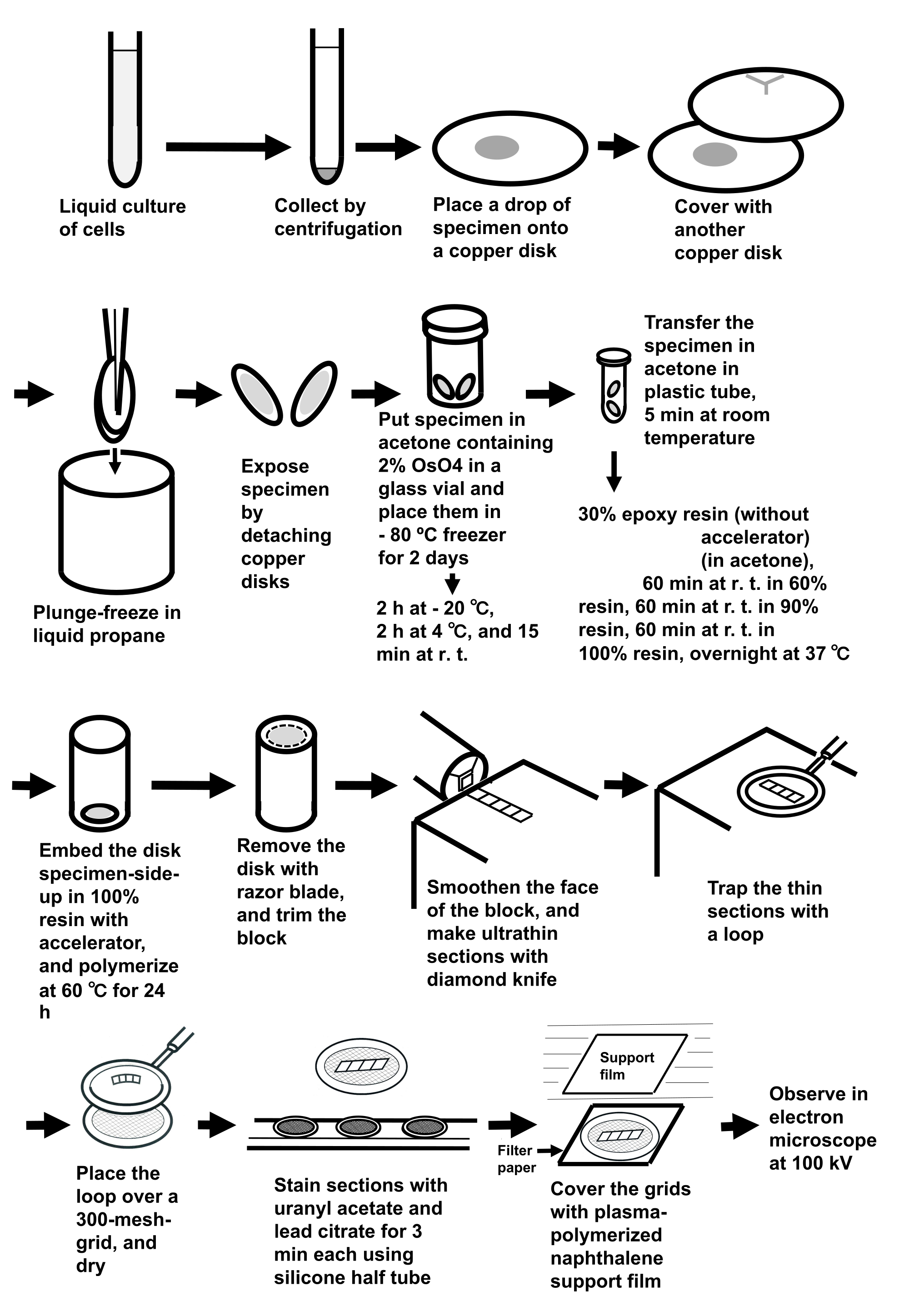 Liquid culture of cells

Collect by centrifugation

Place a drop of specimen onto a copper disk

Cover with another copper disk

Plunge-freeze in liquid propane

Expose specimen by detaching copper disks

Put specimen in acetone containing 2% OsO4 in a glass vial and place them in - 80 ºC freezer for 2 days

2 h at - 20 ℃, 2 h at 4 ℃, and 15 min at r. t.

Transfer the specimen in acetone in plastic tube, 5 min at room temperature

30% epoxy resin (without accelerator) (in acetone), 60 min at r. t. in 60% resin, 60 min at r. t. in 90% resin, 60 min at r. t. in 100% resin, overnight at 37 ℃

Embed the disk specimen-side-up in 100% resin with accelerator, and polymerize at 60 ℃ for 24 h

Remove the disk with razor blade, and trim the block

Smoothen the face of the block, and make ultrathin sections with diamond knife

Trap the thin sections with a loop

Place the loop over a 300-mesh-grid, and dry

Stain sections with uranyl acetate and lead citrate for 3 min each using silicone half tube

Support film

Filter paper

Cover the grids with plasma-polymerized naphthalene support film

Observe in electron microscope at 100 kV