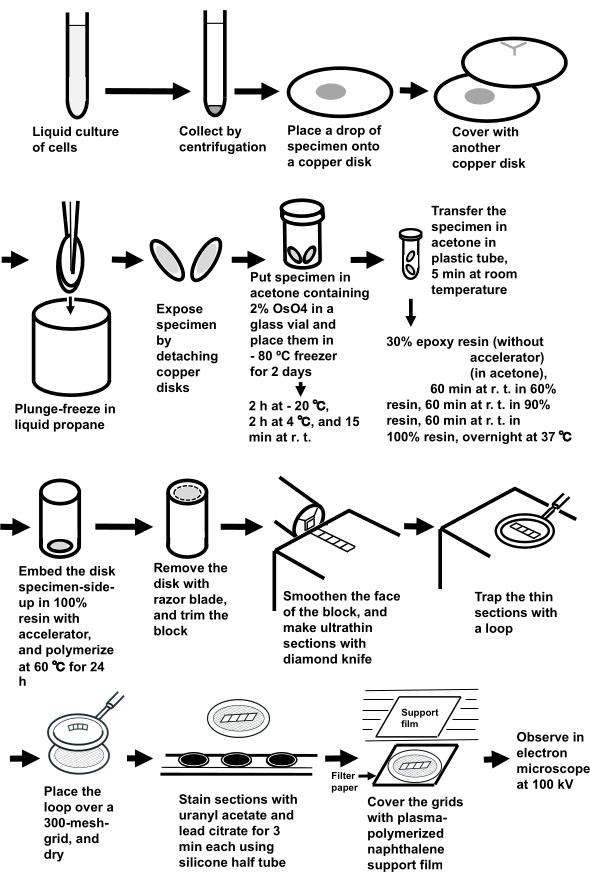 Liquid culture of cells

Collect by centrifugation

Place a drop of specimen onto a copper disk

Cover with another copper disk

Plunge-freeze in liquid propane

Expose specimen by detaching copper disks

Put specimen in acetone containing 2% OsO4 in a glass vial and place them in - 80 ºC freezer for 2 days

2 h at - 20 ℃, 2 h at 4 ℃, and 15 min at r. t.

Transfer the specimen in acetone in plastic tube, 5 min at room temperature

30% epoxy resin (without accelerator) (in acetone), 60 min at r. t. in 60% resin, 60 min at r. t. in 90% resin, 60 min at r. t. in 100% resin, overnight at 37 ℃

Embed the disk specimen-side-up in 100% resin with accelerator, and polymerize at 60 ℃ for 24 h

Remove the disk with razor blade, and trim the block

Smoothen the face of the block, and make ultrathin sections with diamond knife

Trap the thin sections with a loop

Place the loop over a 300-mesh-grid, and dry

Stain sections with uranyl acetate and lead citrate for 3 min each using silicone half tube

Support film

Filter paper

Cover the grids with plasma-polymerized naphthalene support film

Observe in electron microscope at 100 kV