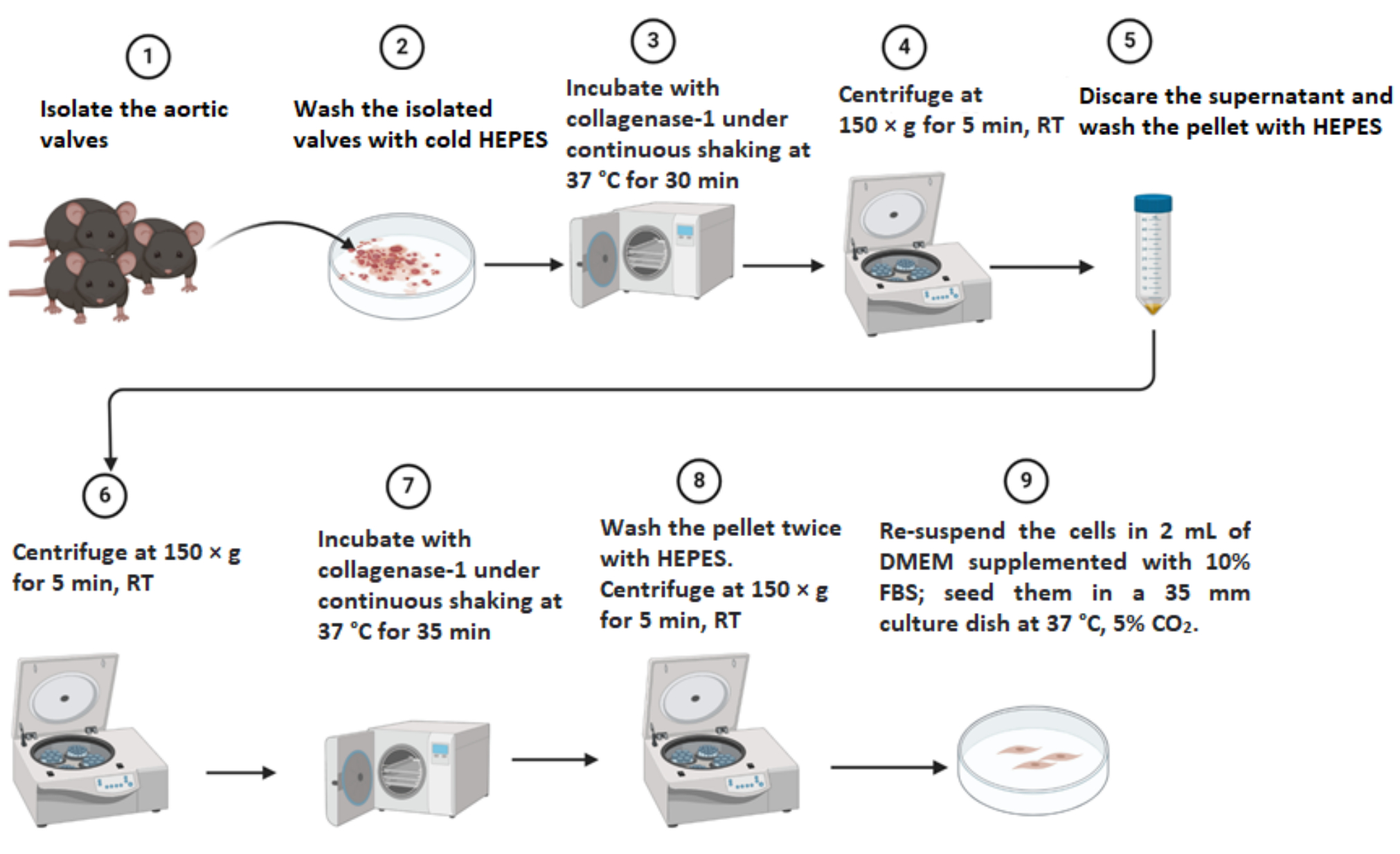 1
Isolate the aortic valves

2
Wash the isolated valves with cold HEPES

3
Incubate with collagenase-1 under continuous shaking at 37 °C for 30 min

4
Centrifuge at 150 × g for 5 min, RT

5
Discare the supernatant and wash the pellet with HEPES

6
Centrifuge at 150 × g for 5 min, RT

7
Incubate with collagenase-1 under continuous shaking at 37 °C for 35 min

8
Wash the pellet twice with HEPES. Centrifuge at 150 × g for 5 min, RT

9
Re-suspend the cells in 2 mL of DMEM supplemented with 10% FBS; seed them in a 35 mm culture dish at 37 °C, 5% $CO_2$.