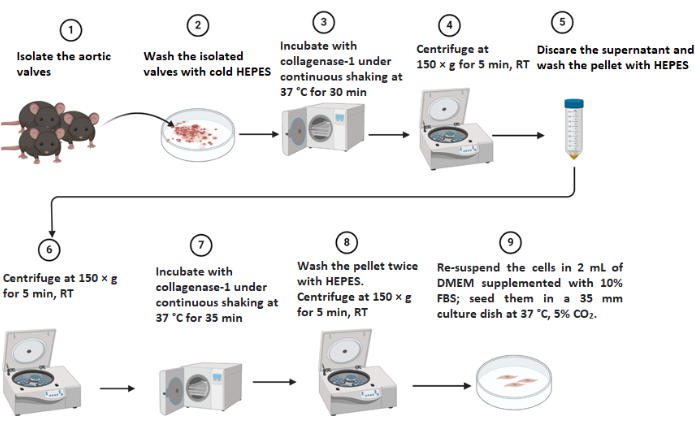 1
Isolate the aortic valves

2
Wash the isolated valves with cold HEPES

3
Incubate with collagenase-1 under continuous shaking at 37 °C for 30 min

4
Centrifuge at 150 × g for 5 min, RT

5
Discare the supernatant and wash the pellet with HEPES

6
Centrifuge at 150 × g for 5 min, RT

7
Incubate with collagenase-1 under continuous shaking at 37 °C for 35 min

8
Wash the pellet twice with HEPES. Centrifuge at 150 × g for 5 min, RT

9
Re-suspend the cells in 2 mL of DMEM supplemented with 10% FBS; seed them in a 35 mm culture dish at 37 °C, 5% $CO_2$.