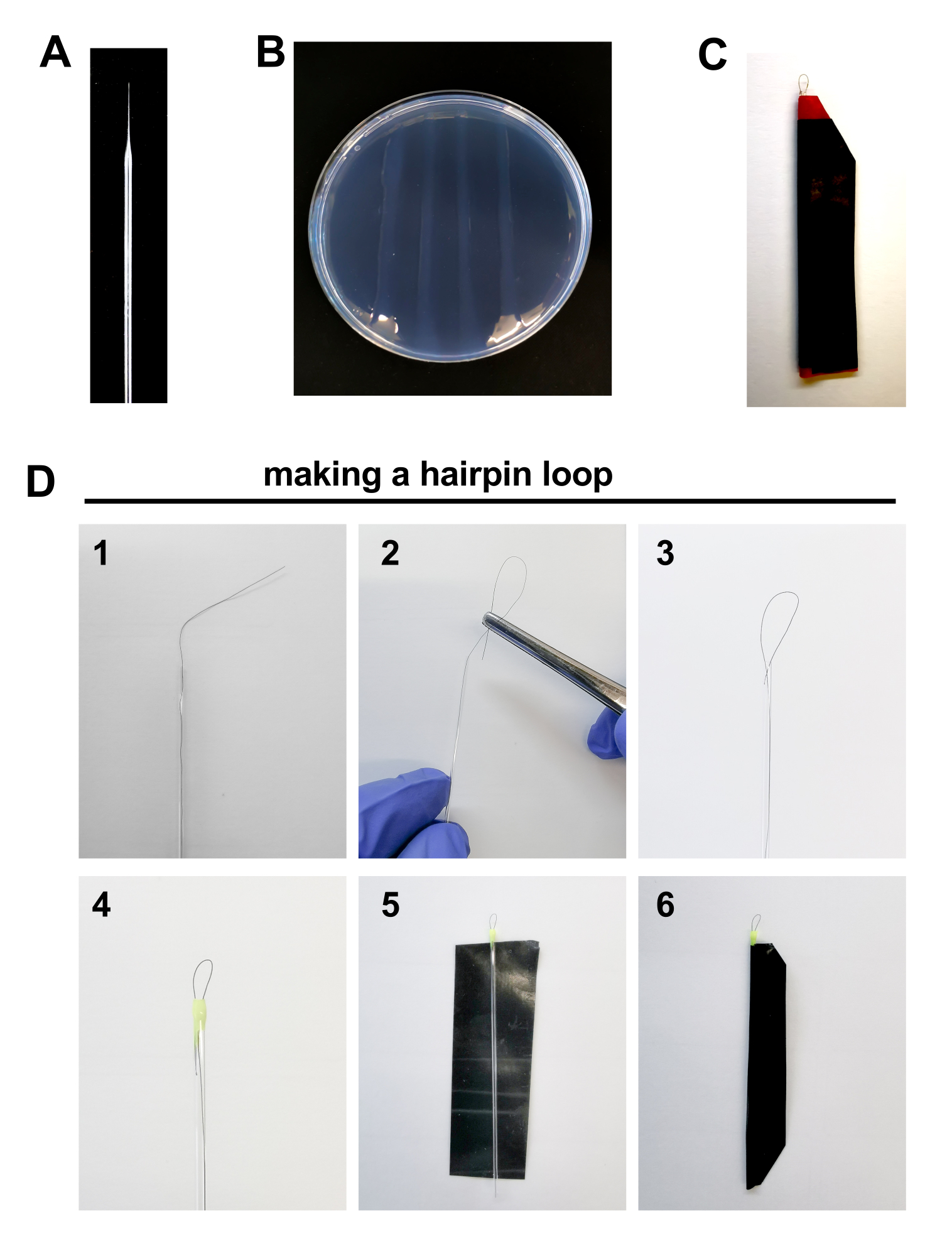 A

B

C

D

making a hairpin loop

1

2

3

4

5

6