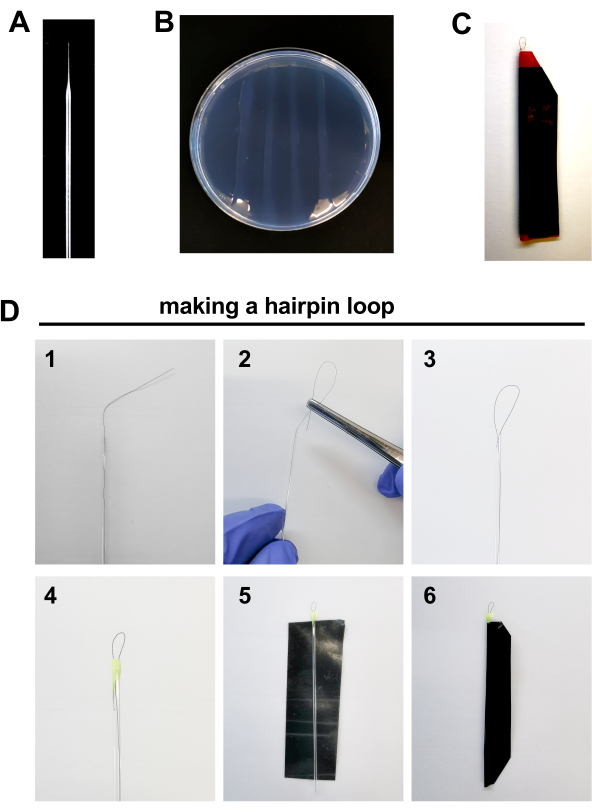 A
B
C
D
making a hairpin loop
1
2
3
4
5
6