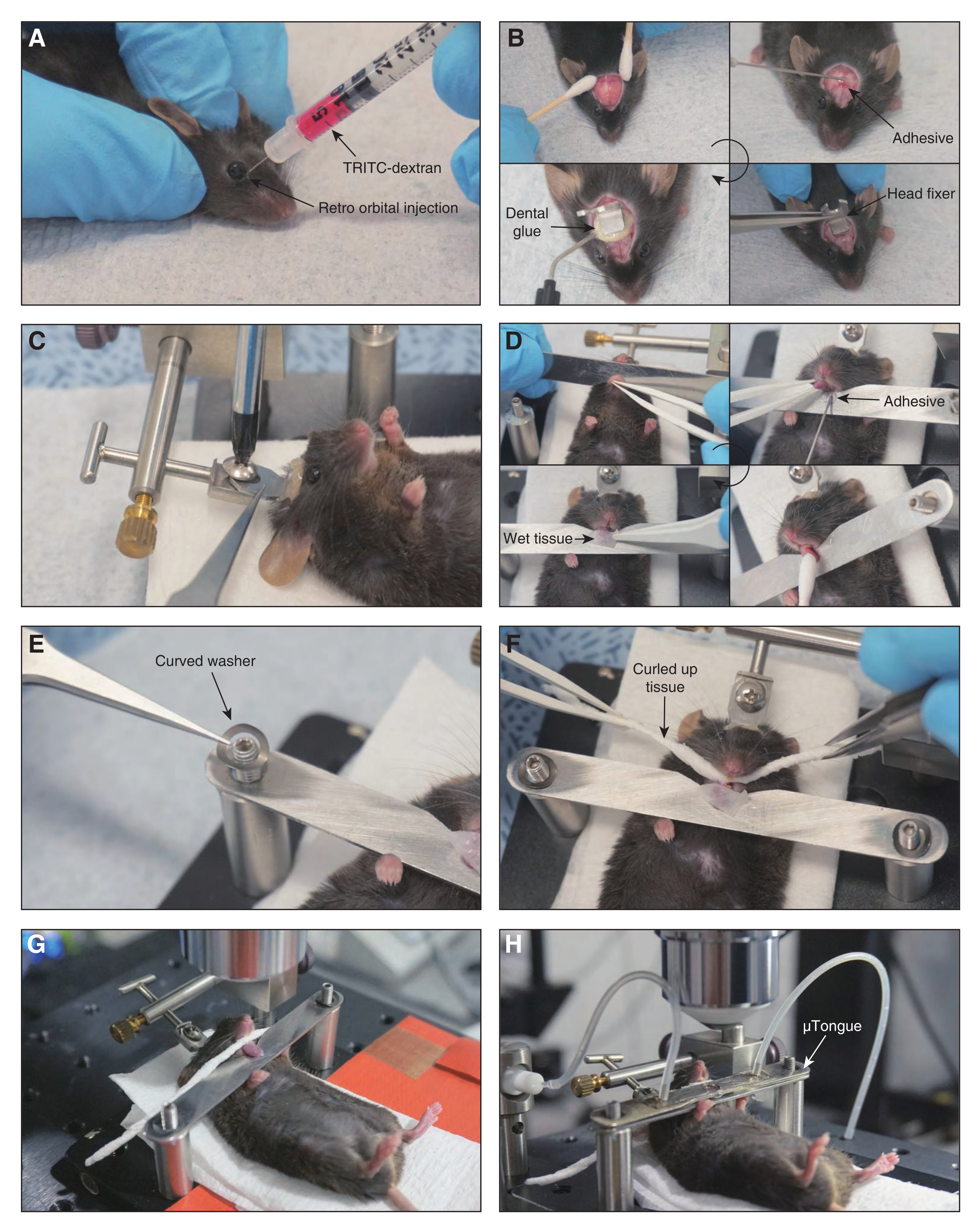 A

TRITC-dextran

Retro orbital injection

B

Adhesive

Dental glue

Head fixer

C

D

Adhesive

Wet tissue

E

Curved washer

F

Curled up tissue

G

H

μTongue